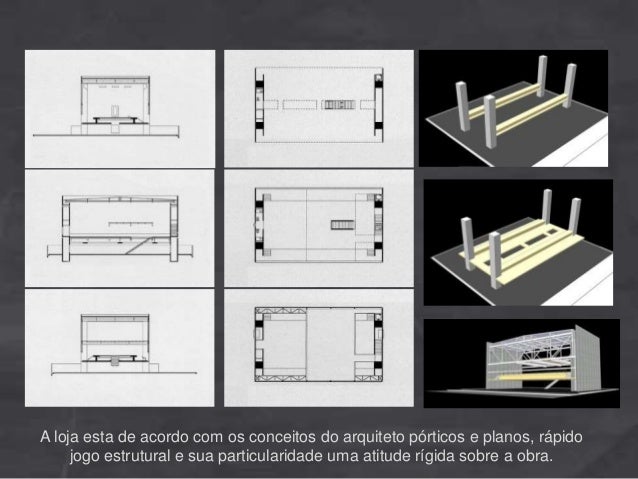 A loja esta de acordo com os conceitos do arquiteto pórticos e planos, rápido jogo estrutural e sua particularidade uma atitude rígida sobre a obra.