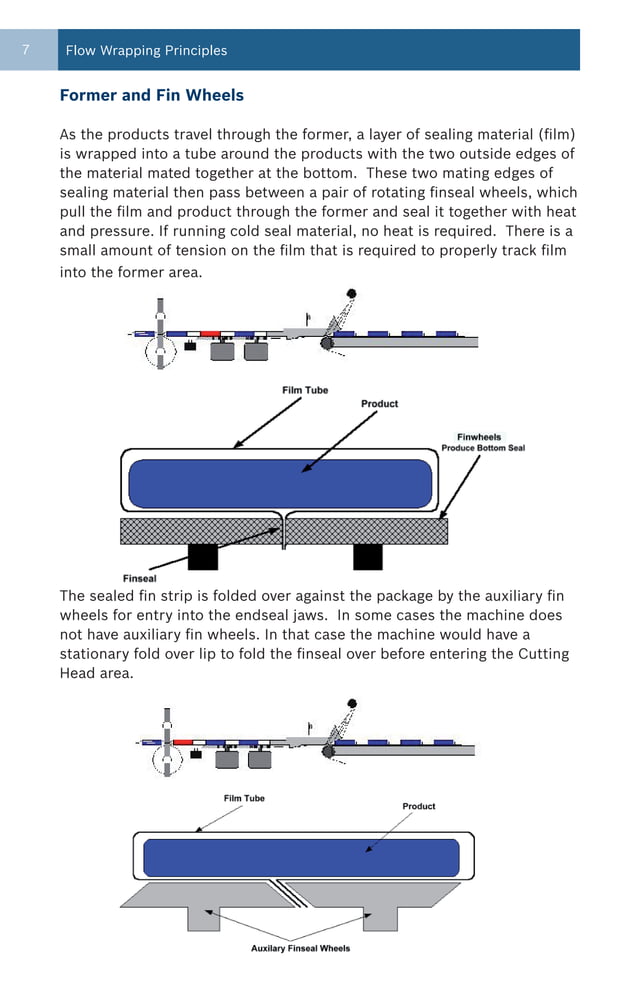 7 Flow Wrapping Principles

Former and Fin Wheels

As the products travel through the former, a layer of sealing material (film) is wrapped into a tube around the products with the two outside edges of the material mated together at the bottom. These two mating edges of sealing material then pass between a pair of rotating finseal wheels, which pull the film and product through the former and seal it together with heat and pressure. If running cold seal material, no heat is required. There is a small amount of tension on the film that is required to properly track film into the former area.

Film Tube

Product

Finwheels
Produce Bottom Seal

Finseal

The sealed fin strip is folded over against the package by the auxiliary fin wheels for entry into the endseal jaws. In some cases the machine does not have auxiliary fin wheels. In that case the machine would have a stationary fold over lip to fold the finseal over before entering the Cutting Head area.

Film Tube

Product

Auxilary Finseal Wheels