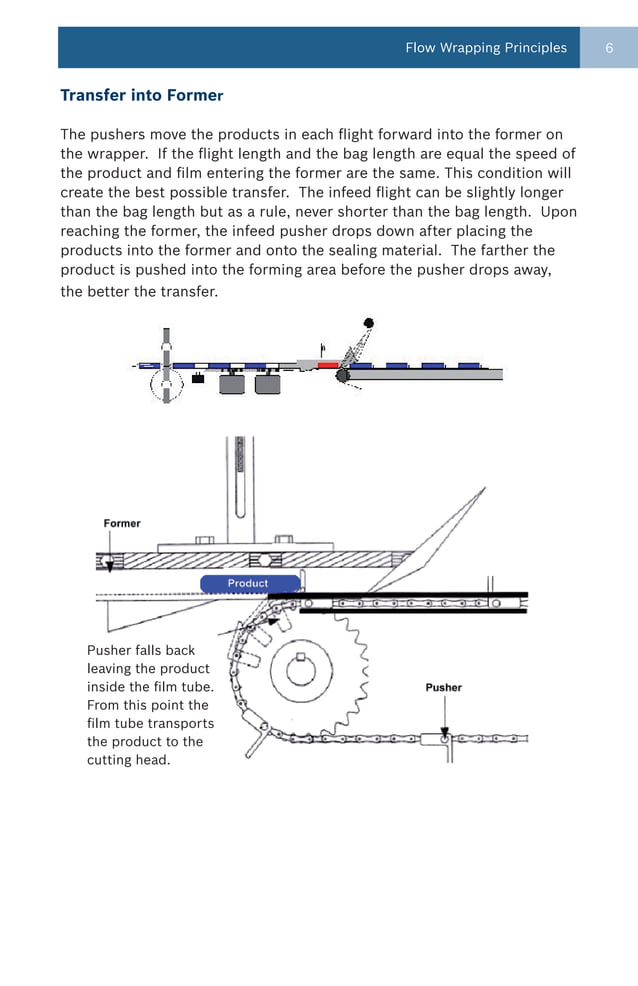 Flow Wrapping Principles 6

Transfer into Former

The pushers move the products in each flight forward into the former on the wrapper. If the flight length and the bag length are equal the speed of the product and film entering the former are the same. This condition will create the best possible transfer. The infeed flight can be slightly longer than the bag length but as a rule, never shorter than the bag length. Upon reaching the former, the infeed pusher drops down after placing the products into the former and onto the sealing material. The farther the product is pushed into the forming area before the pusher drops away, the better the transfer.

Former

Product

Pusher falls back leaving the product inside the film tube. From this point the film tube transports the product to the cutting head.

Pusher