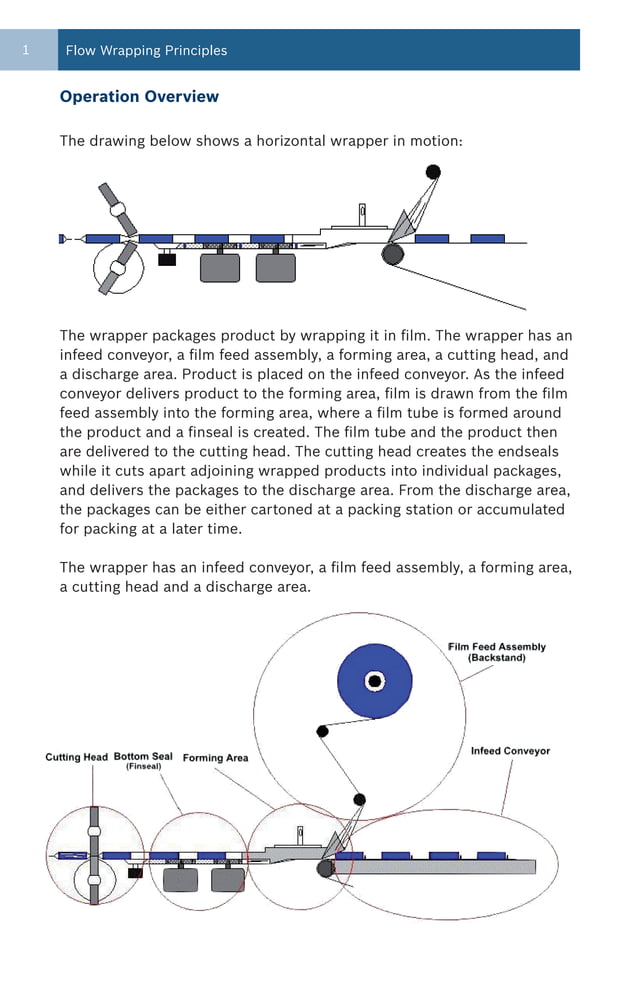 1 Flow Wrapping Principles

Operation Overview

The drawing below shows a horizontal wrapper in motion:

The wrapper packages product by wrapping it in film. The wrapper has an infeed conveyor, a film feed assembly, a forming area, a cutting head, and a discharge area. Product is placed on the infeed conveyor. As the infeed conveyor delivers product to the forming area, film is drawn from the film feed assembly into the forming area, where a film tube is formed around the product and a finseal is created. The film tube and the product then are delivered to the cutting head. The cutting head creates the endseals while it cuts apart adjoining wrapped products into individual packages, and delivers the packages to the discharge area. From the discharge area, the packages can be either cartoned at a packing station or accumulated for packing at a later time.

The wrapper has an infeed conveyor, a film feed assembly, a forming area, a cutting head and a discharge area.

Film Feed Assembly (Backstand)

Infeed Conveyor

Cutting Head

Bottom Seal (Finseal)

Forming Area