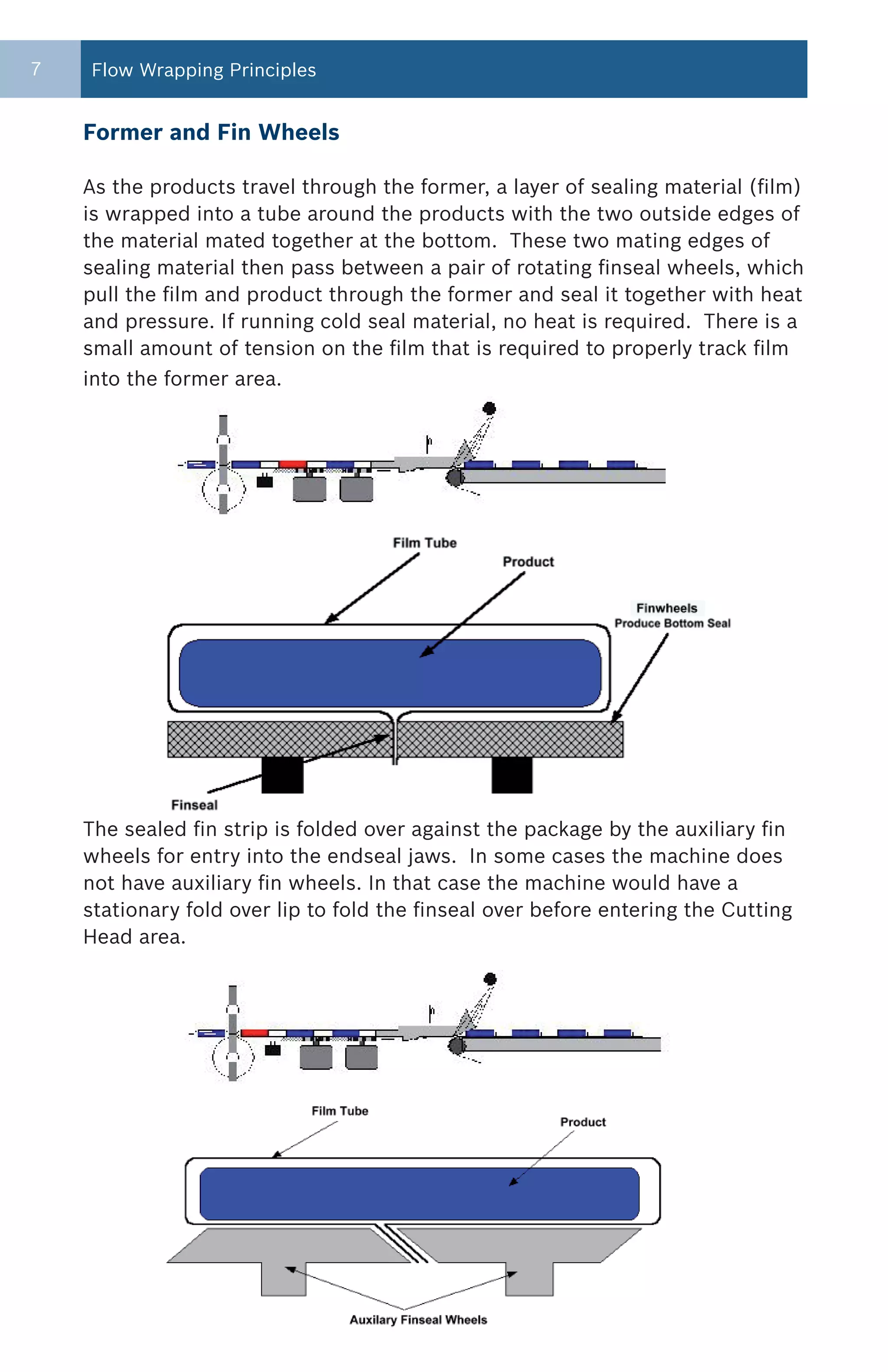 7 Flow Wrapping Principles

Former and Fin Wheels

As the products travel through the former, a layer of sealing material (film) is wrapped into a tube around the products with the two outside edges of the material mated together at the bottom. These two mating edges of sealing material then pass between a pair of rotating finseal wheels, which pull the film and product through the former and seal it together with heat and pressure. If running cold seal material, no heat is required. There is a small amount of tension on the film that is required to properly track film into the former area.

Film Tube
Product
Finwheels
Produce Bottom Seal
Finseal

The sealed fin strip is folded over against the package by the auxiliary fin wheels for entry into the endseal jaws. In some cases the machine does not have auxiliary fin wheels. In that case the machine would have a stationary fold over lip to fold the finseal over before entering the Cutting Head area.

Film Tube
Product
Auxilary Finseal Wheels