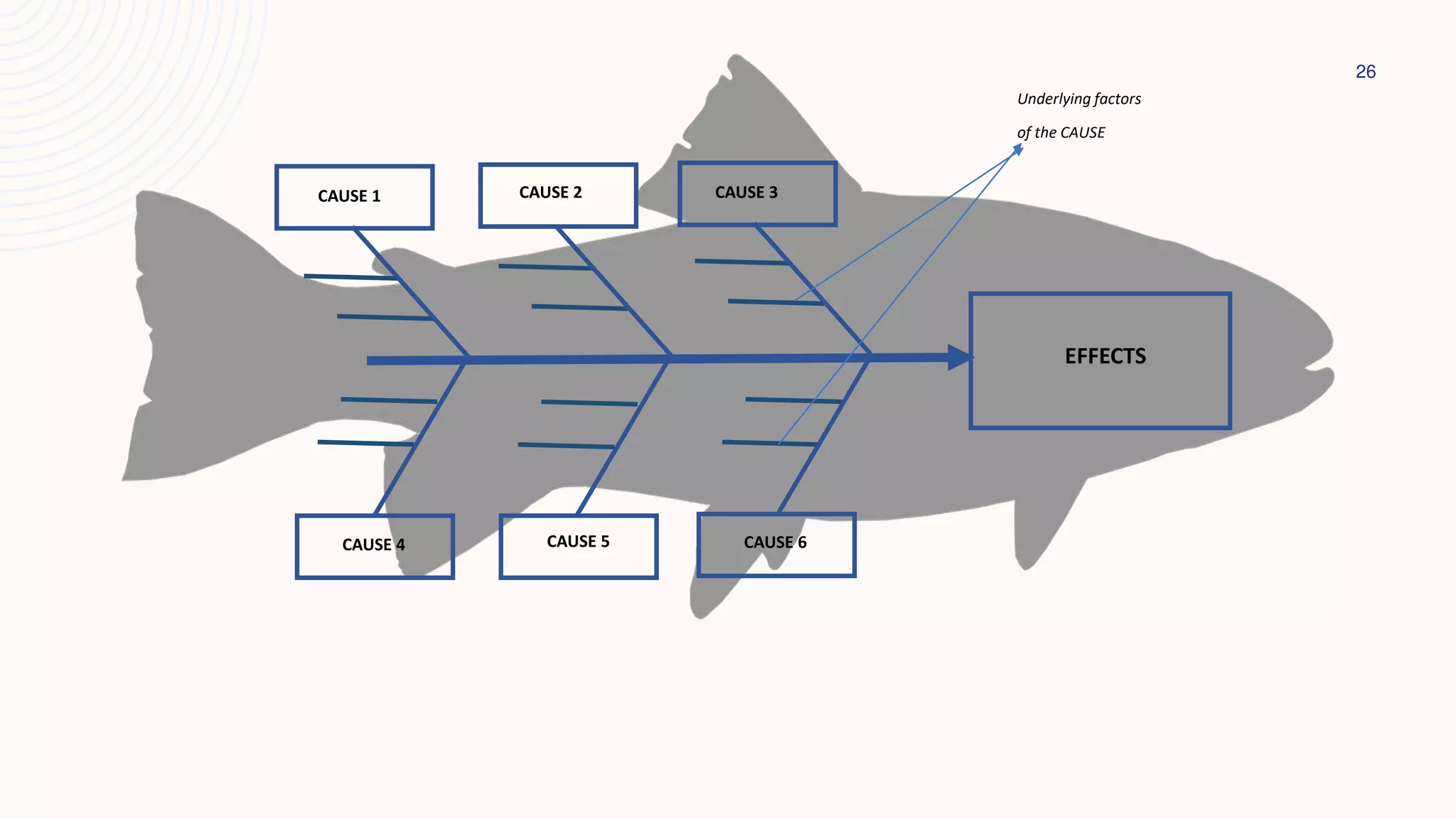 26

Underlying factors of the CAUSE

CAUSE 1

CAUSE 2

CAUSE 3

EFFECTS

CAUSE 4

CAUSE 5

CAUSE 6