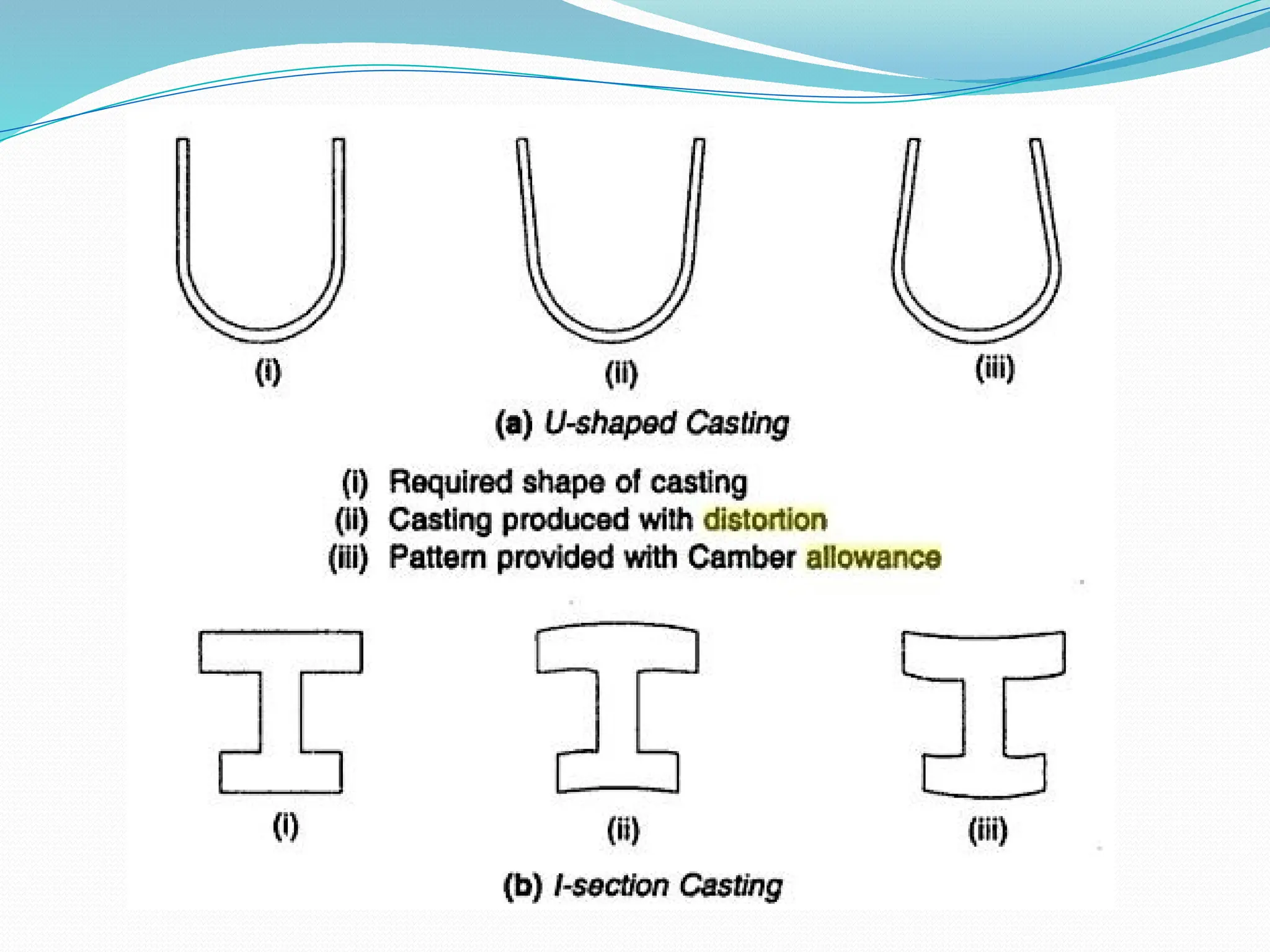 (i)

(ii)

(iii)

(a) U-shaped Casting

(i) Required shape of casting
(ii) Casting produced with distortion
(iii) Pattern provided with Camber allowance

(i)

(ii)

(iii)

(b) I-section Casting