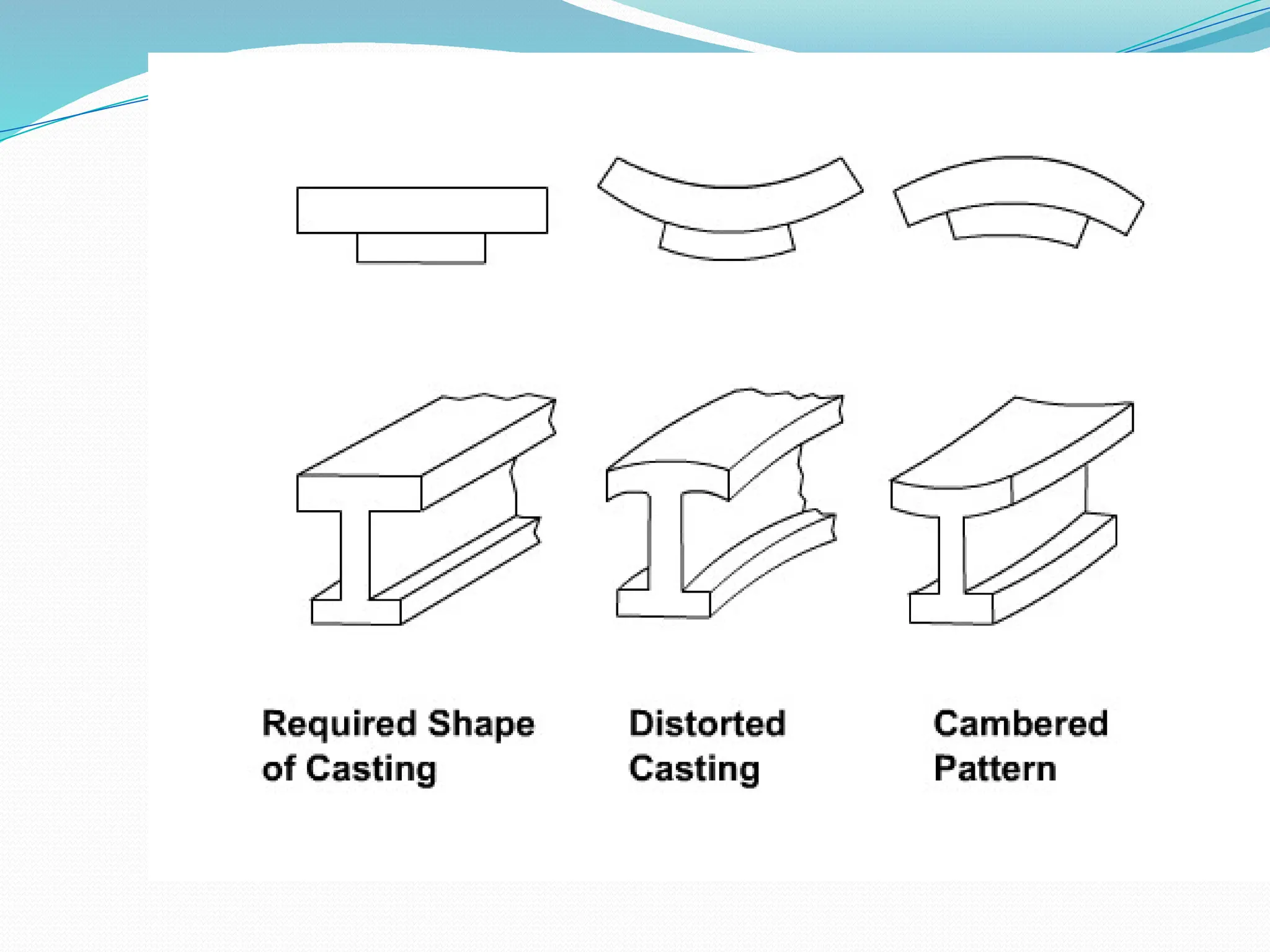 Required Shape of Casting

Distorted Casting

Cambered Pattern