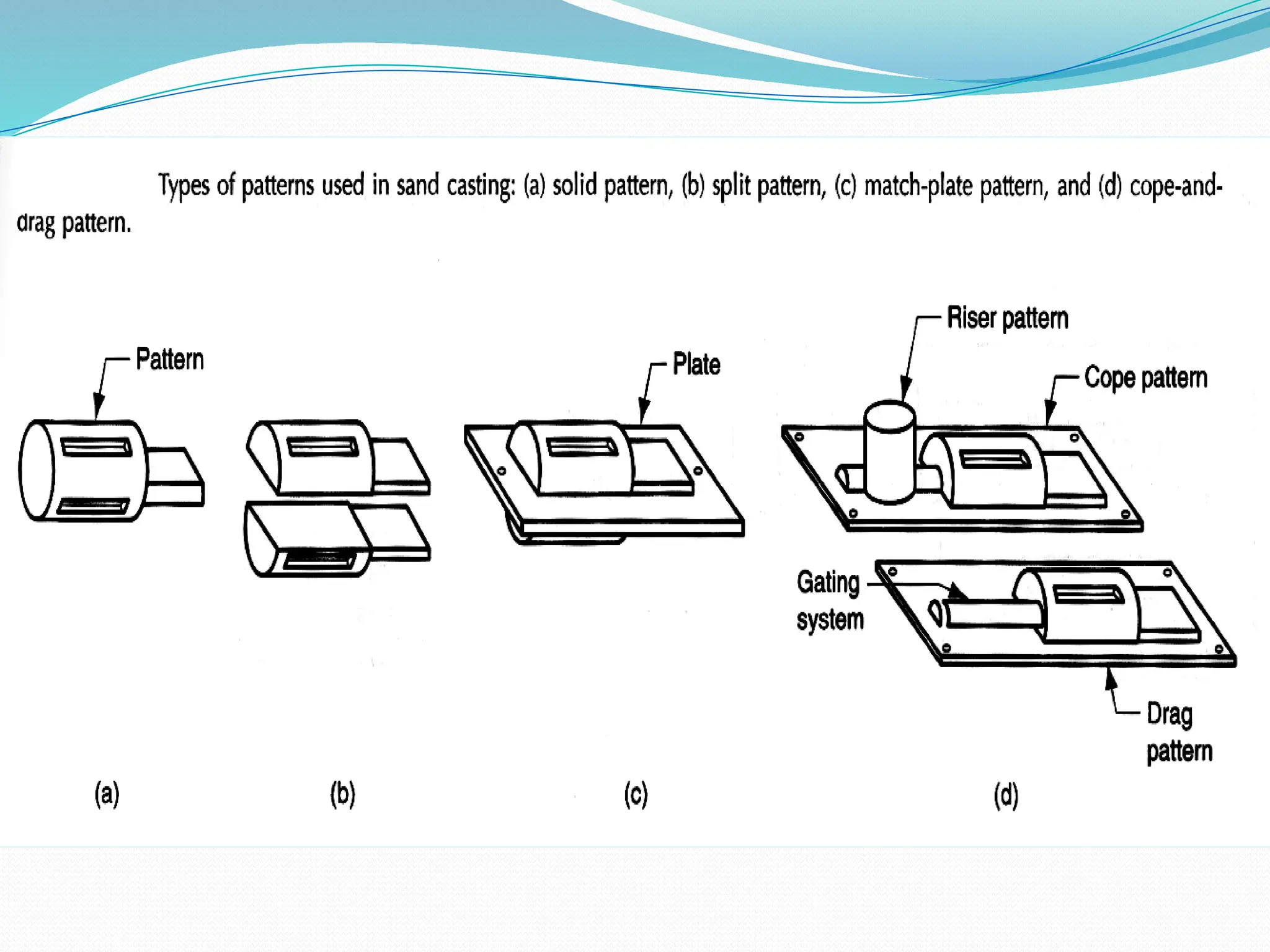 Types of patterns used in sand casting: (a) solid pattern, (b) split pattern, (c) match-plate pattern, and (d) cope-and-drag pattern.

Pattern

Plate

Riser pattern

Cope pattern

Gating system

Drag pattern

(a)

(b)

(c)

(d)