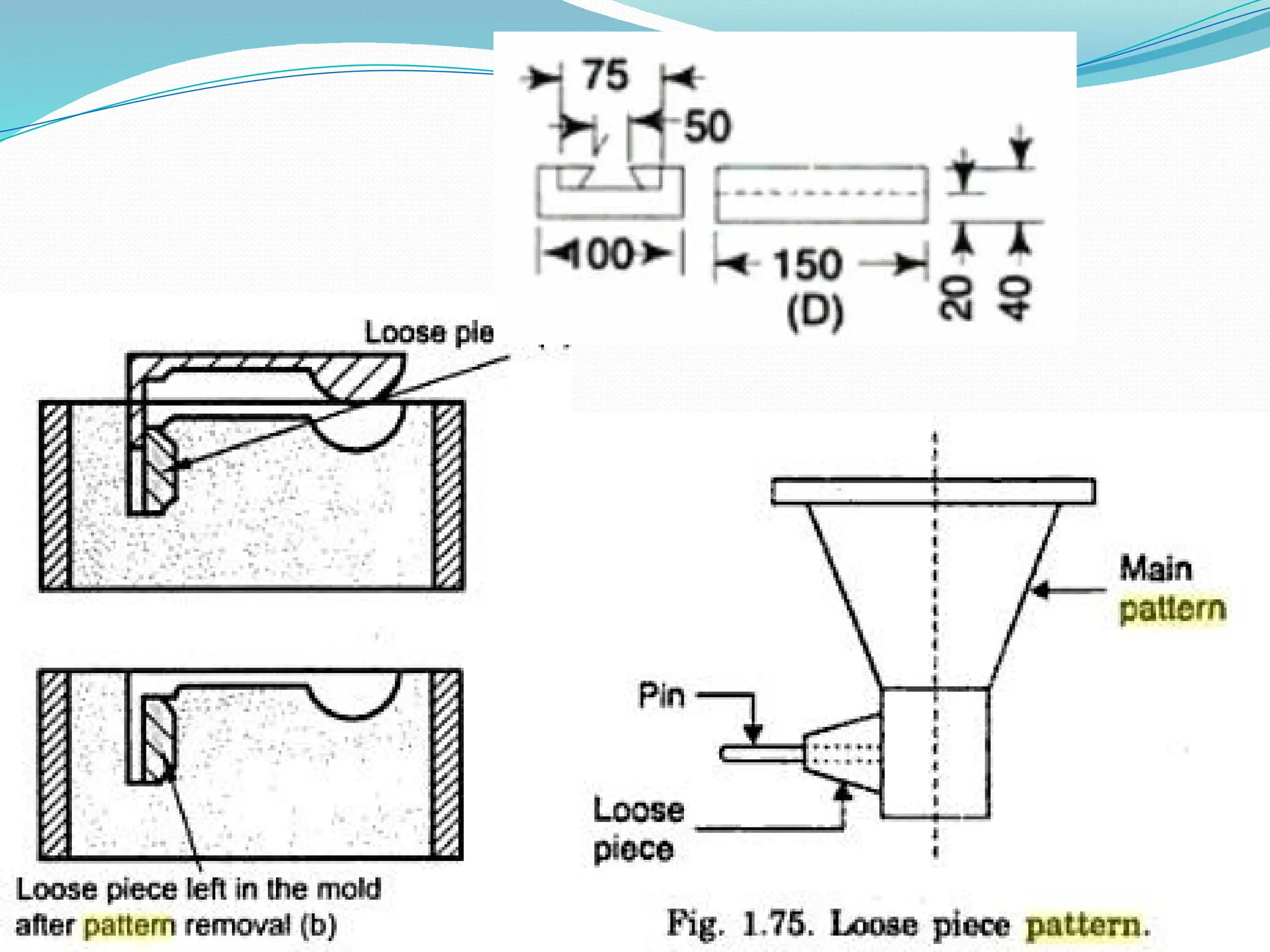 75
50
100
150
(D)
20
40

Loose pie

Loose piece left in the mold after pattern removal (b)

Main pattern
Pin
Loose piece

Fig. 1.75. Loose piece pattern.