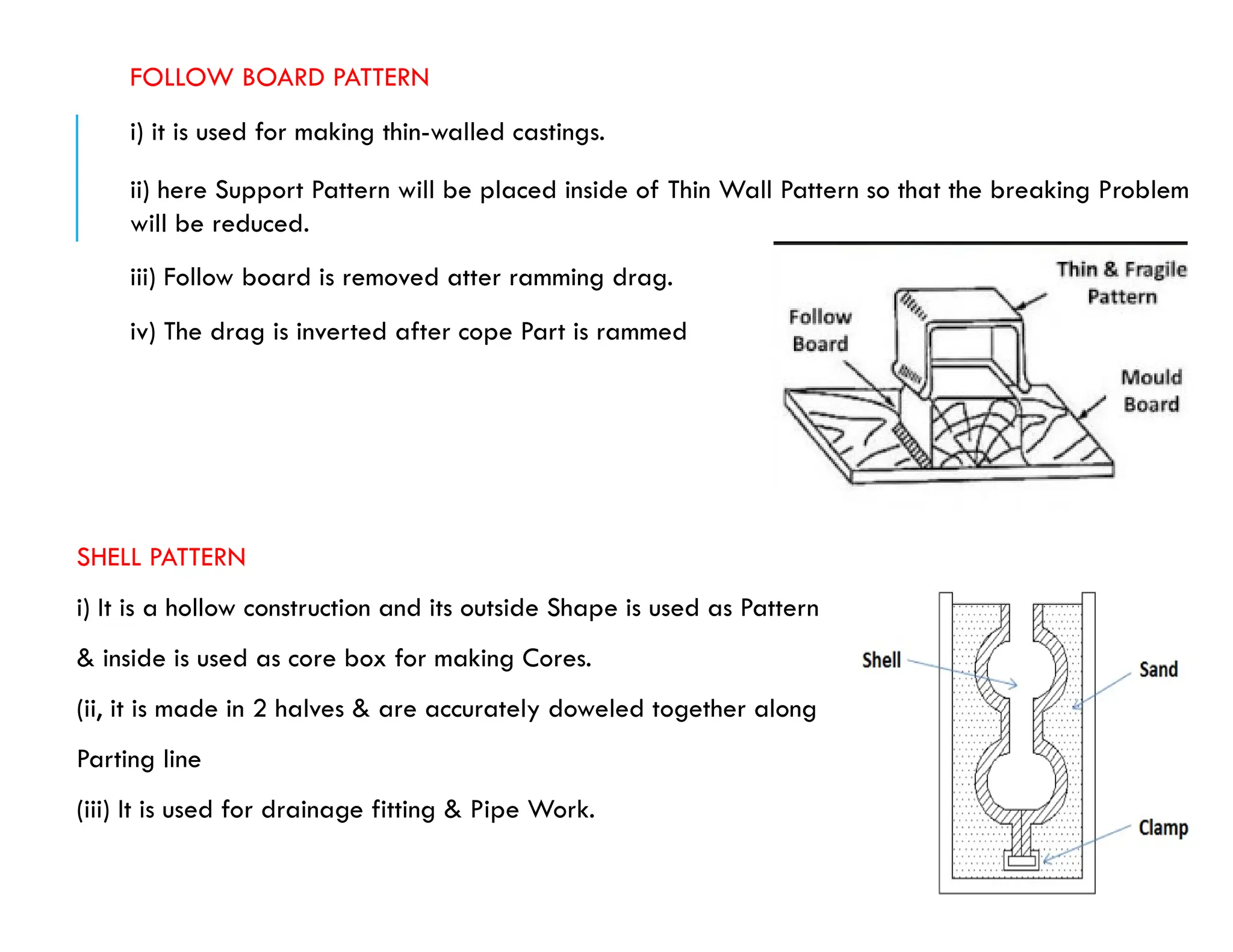 FOLLOW BOARD PATTERN

i) it is used for making thin-walled castings.

ii) here Support Pattern will be placed inside of Thin Wall Pattern so that the breaking Problem will be reduced.

iii) Follow board is removed atter ramming drag.

iv) The drag is inverted after cope Part is rammed

Thin & Fragile Pattern

Follow Board

Mould Board

SHELL PATTERN

i) It is a hollow construction and its outside Shape is used as Pattern

& inside is used as core box for making Cores.

(ii, it is made in 2 halves & are accurately doweled together along

Parting line

(iii) It is used for drainage fitting & Pipe Work.

Shell

Sand

Clamp