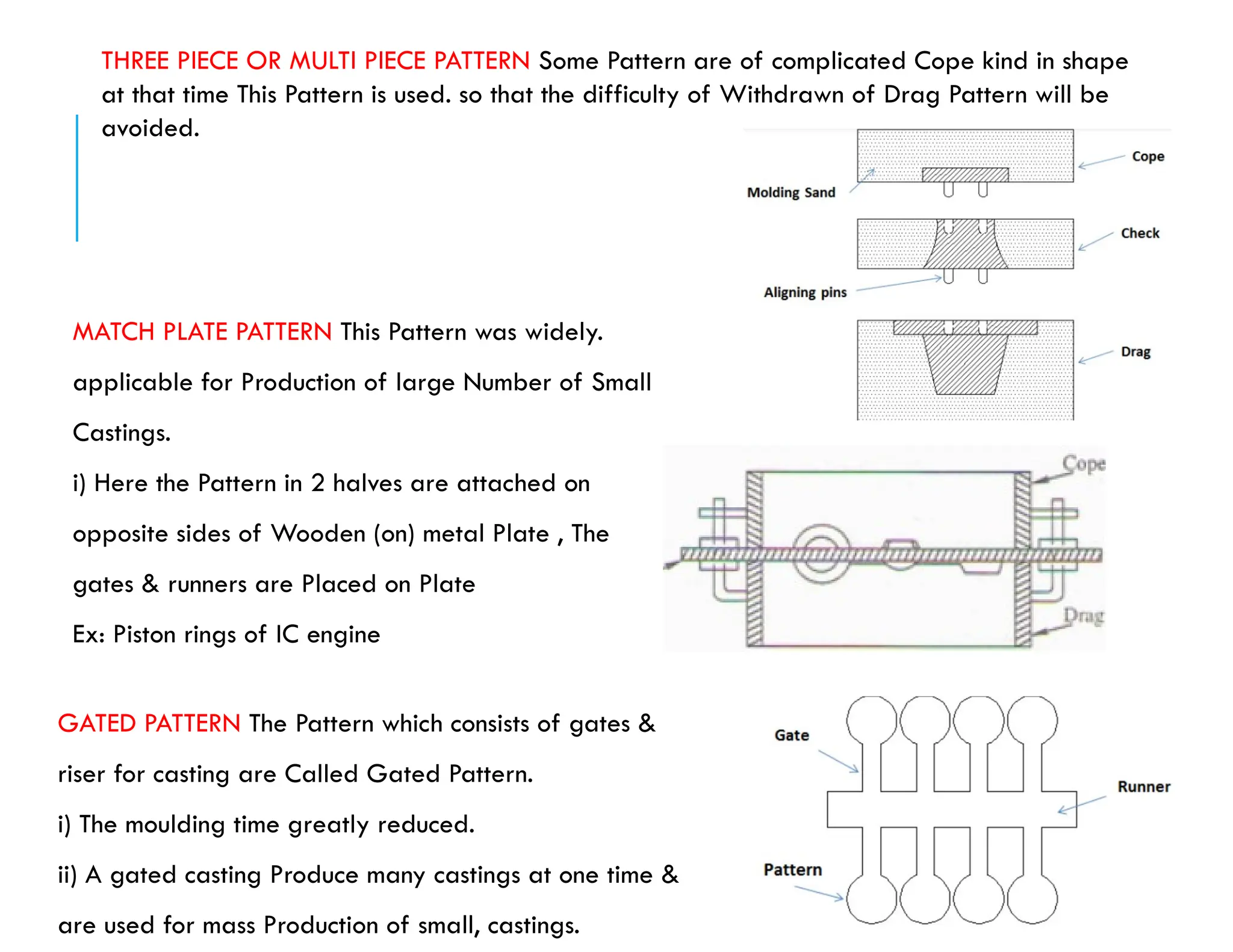 THREE PIECE OR MULTI PIECE PATTERN Some Pattern are of complicated Cope kind in shape at that time This Pattern is used. so that the difficulty of Withdrawn of Drag Pattern will be avoided.

Molding Sand
Cope
Check
Aligning pins
Drag

MATCH PLATE PATTERN This Pattern was widely.

applicable for Production of large Number of Small

Castings.

i) Here the Pattern in 2 halves are attached on

opposite sides of Wooden (on) metal Plate , The

gates & runners are Placed on Plate

Ex: Piston rings of IC engine

Cope
Drag

GATED PATTERN The Pattern which consists of gates &

riser for casting are Called Gated Pattern.

i) The moulding time greatly reduced.

ii) A gated casting Produce many castings at one time &

are used for mass Production of small, castings.

Gate
Runner
Pattern