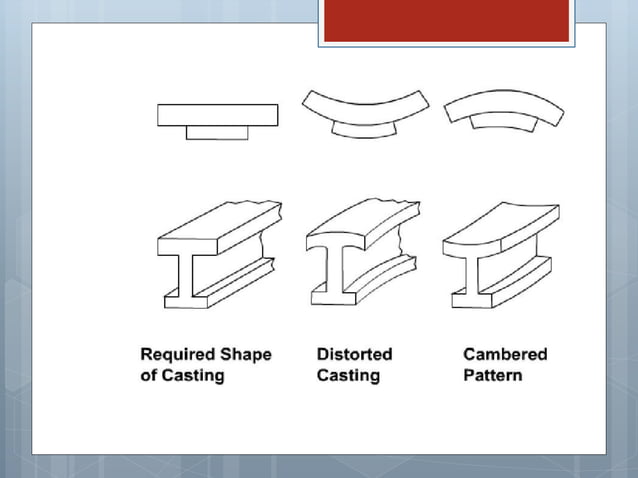 Required Shape of Casting

Distorted Casting

Cambered Pattern