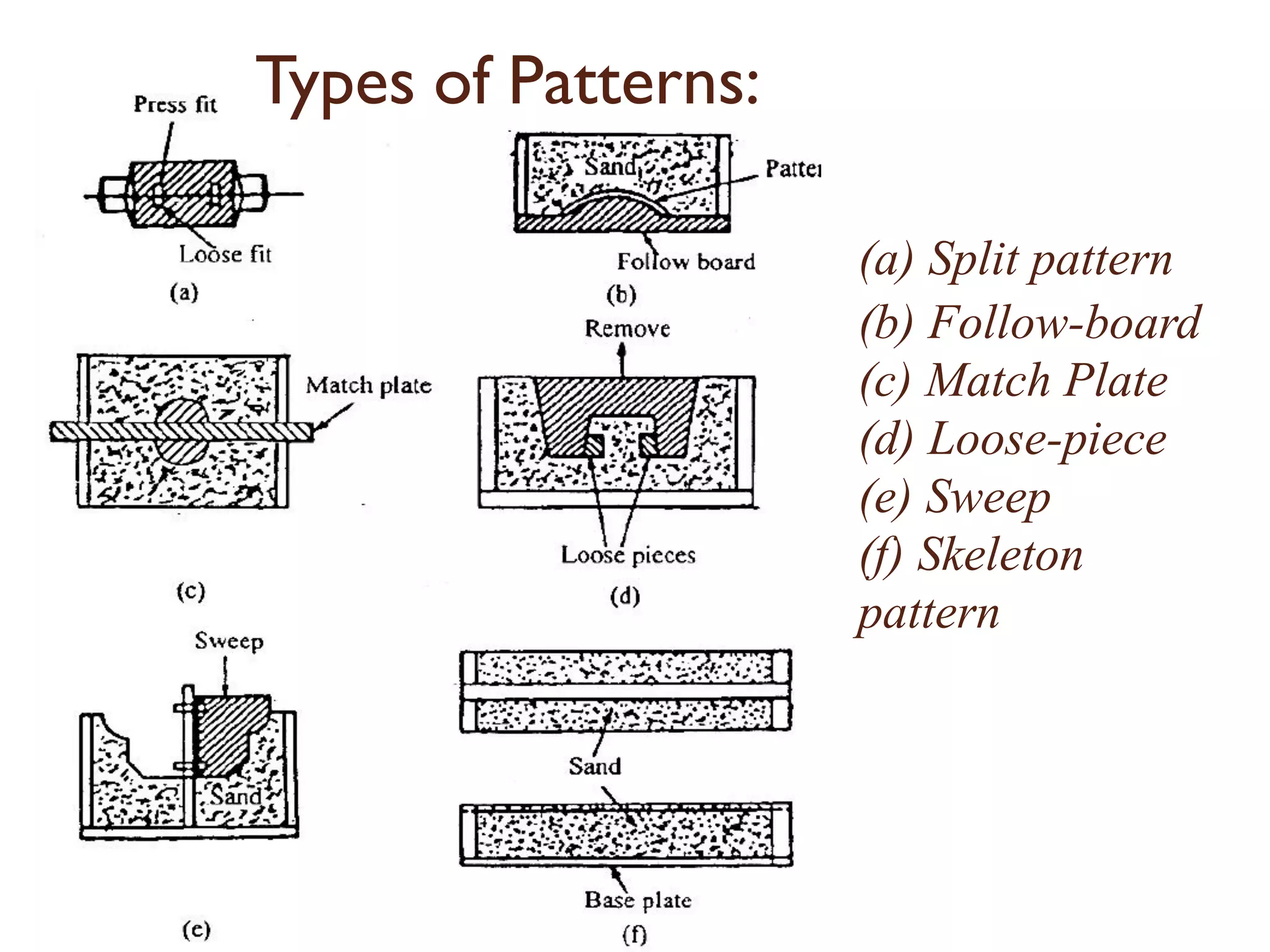 Types of Patterns:

Press fit

Loose fit

(a)

Sand

Patter

Follow board

(b)

Match plate

(c)

Remove

Loose pieces

(d)

Sweep

Sand

(e)

Sand

Base plate

(f)

(a) Split pattern
(b) Follow-board
(c) Match Plate
(d) Loose-piece
(e) Sweep
(f) Skeleton pattern