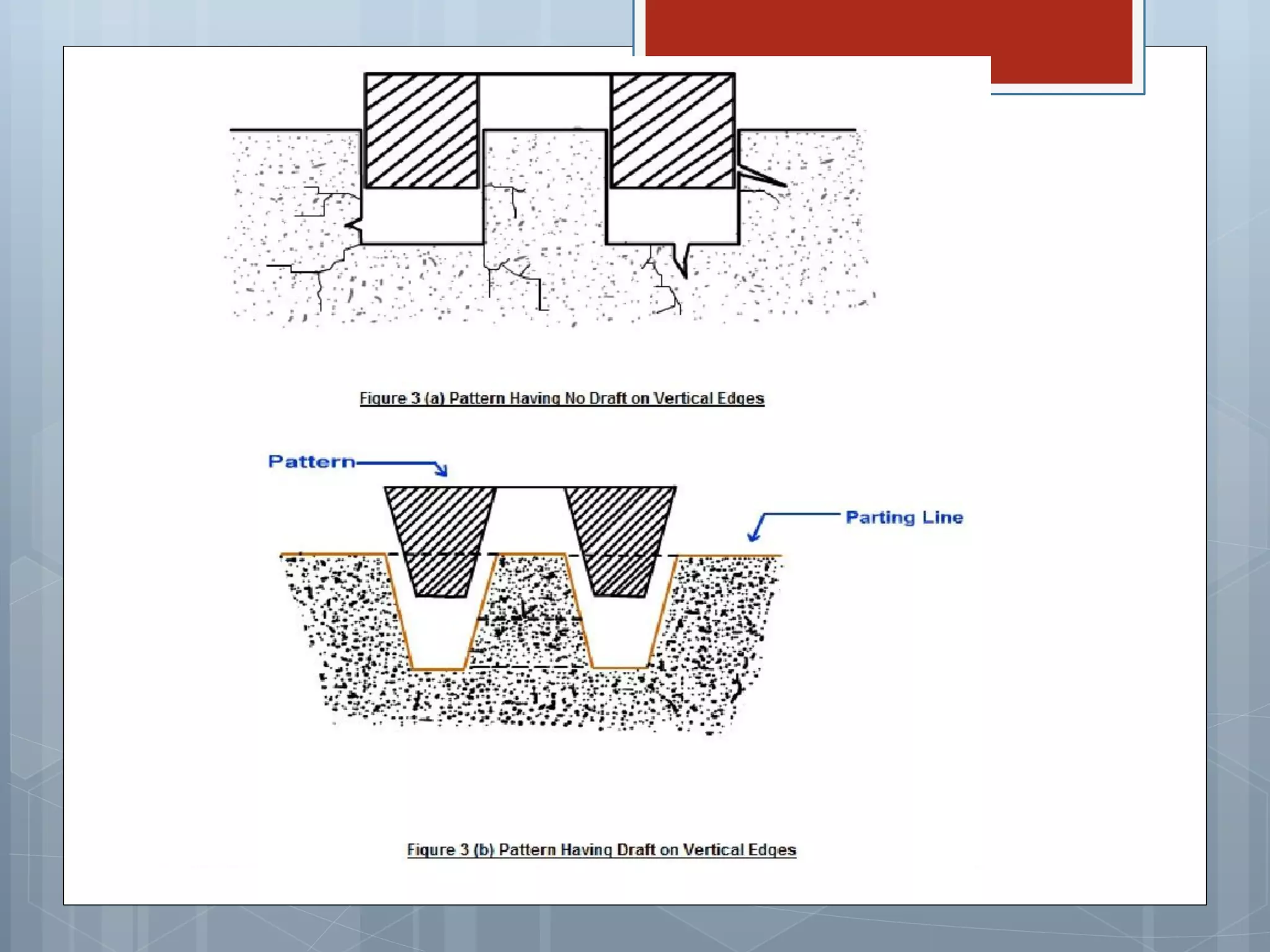 Figure 3 (a) Pattern Having No Draft on Vertical Edges

Pattern

Parting Line

Figure 3 (b) Pattern Having Draft on Vertical Edges