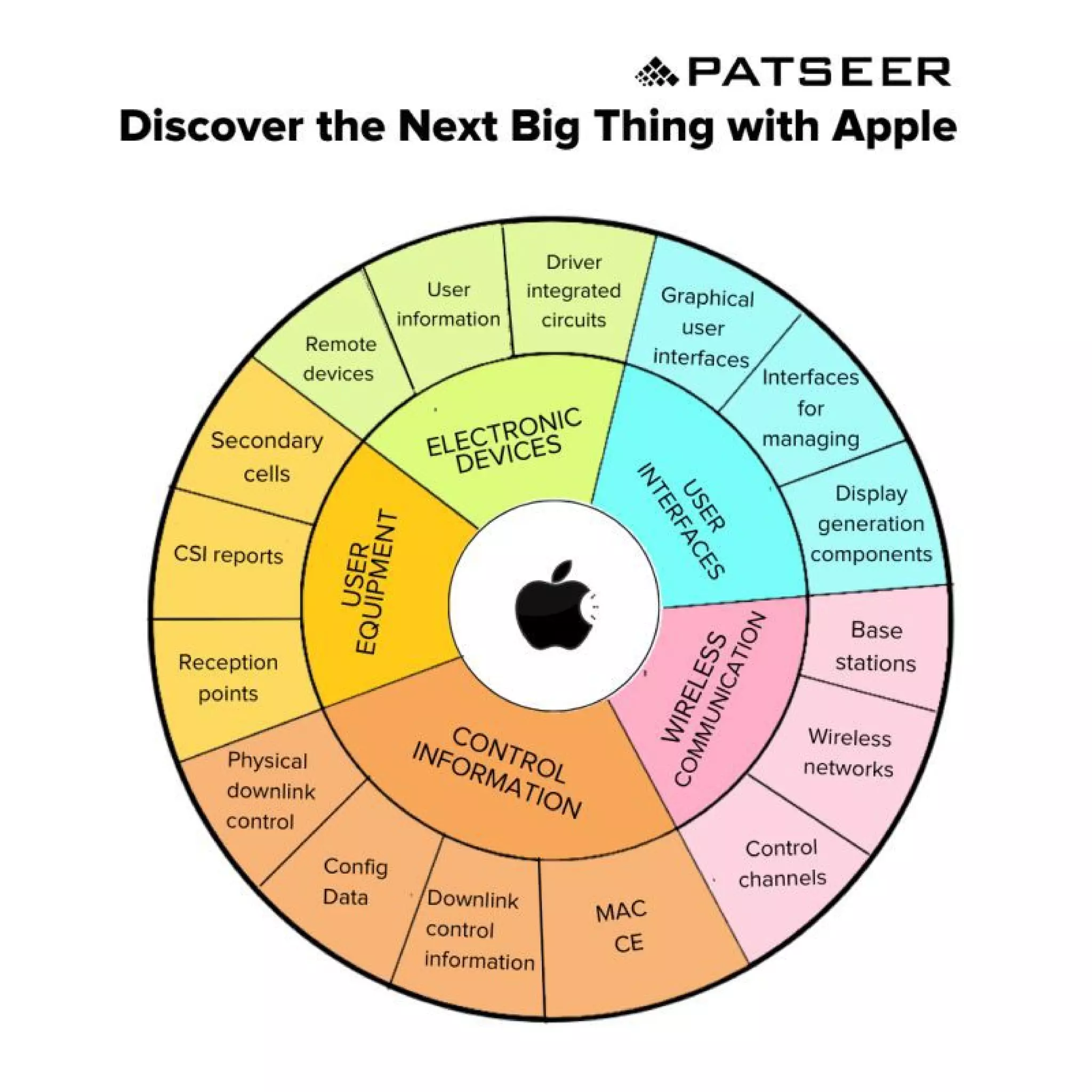 PATSEER

Discover the Next Big Thing with Apple

ELECTRONIC DEVICES

Remote devices

User information

Driver integrated circuits

USER INTERFACES

Graphical user interfaces

Interfaces for managing

Display generation components

WIRELESS COMMUNICATION

Base stations

Wireless networks

Control channels

CONTROL INFORMATION

MAC CE

Downlink control information

Config Data

Physical downlink control

USER EQUIPMENT

Reception points

CSI reports

Secondary cells