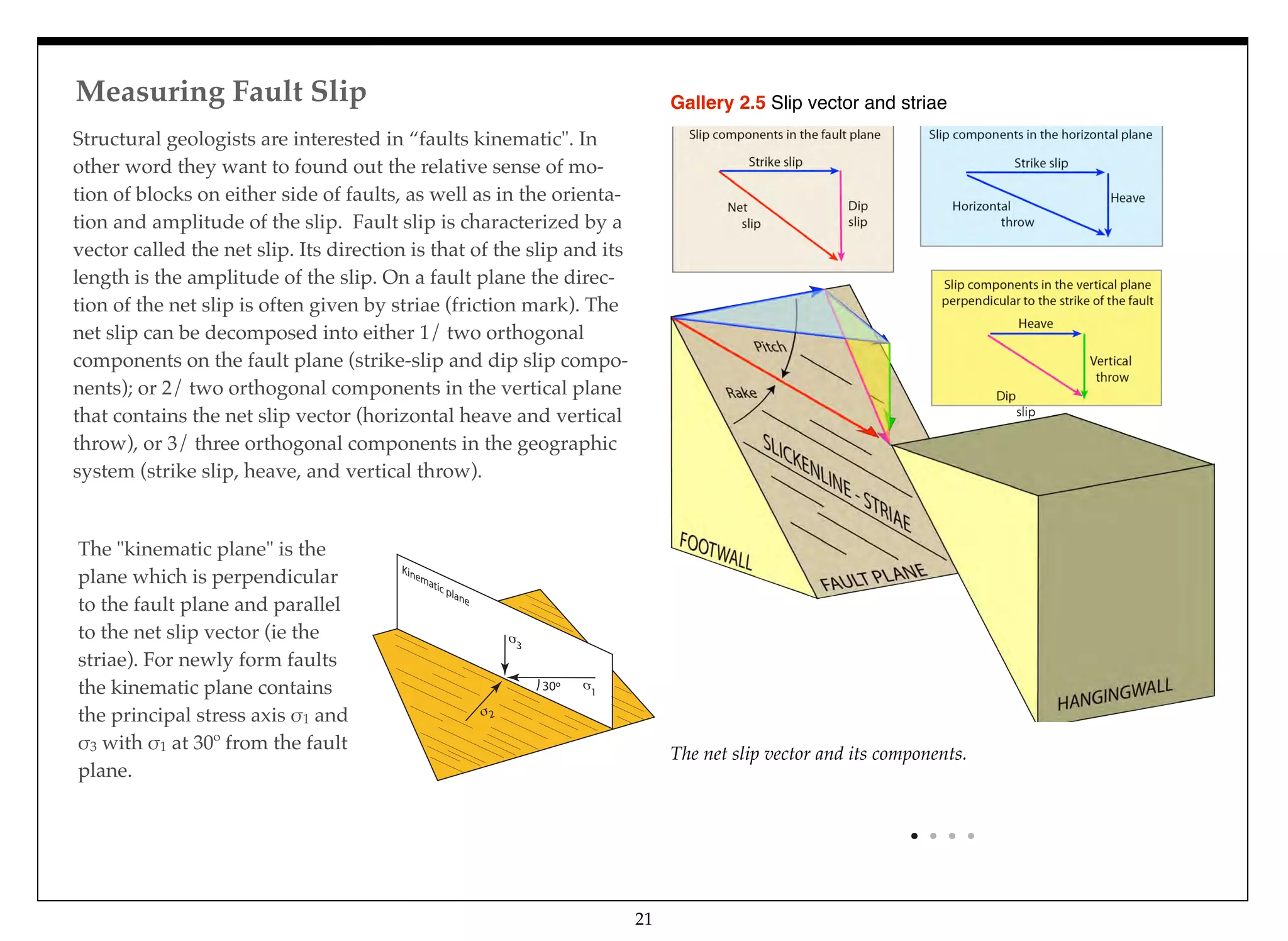 Measuring Fault Slip

Structural geologists are interested in “faults kinematic". In other word they want to found out the relative sense of motion of blocks on either side of faults, as well as in the orientation and amplitude of the slip. Fault slip is characterized by a vector called the net slip. Its direction is that of the slip and its length is the amplitude of the slip. On a fault plane the direction of the net slip is often given by striae (friction mark). The net slip can be decomposed into either 1/ two orthogonal components on the fault plane (strike-slip and dip slip components); or 2/ two orthogonal components in the vertical plane that contains the net slip vector (horizontal heave and vertical throw), or 3/ three orthogonal components in the geographic system (strike slip, heave, and vertical throw).

The "kinematic plane" is the plane which is perpendicular to the fault plane and parallel to the net slip vector (ie the striae). For newly form faults the kinematic plane contains the principal stress axis $\sigma_1$ and $\sigma_3$ with $\sigma_1$ at 30° from the fault plane.

Kinematic plane
$\sigma_3$
30°
$\sigma_1$
$\sigma_2$

Gallery 2.5 Slip vector and striae

Slip components in the fault plane
Strike slip
Net slip
Dip slip

Slip components in the horizontal plane
Strike slip
Horizontal throw
Heave

Slip components in the vertical plane perpendicular to the strike of the fault
Heave
Vertical throw
Dip slip

Pitch
Rake
SLICKENLINE - STRIAE
FOOTWALL
FAULT PLANE
HANGINGWALL

The net slip vector and its components.

21