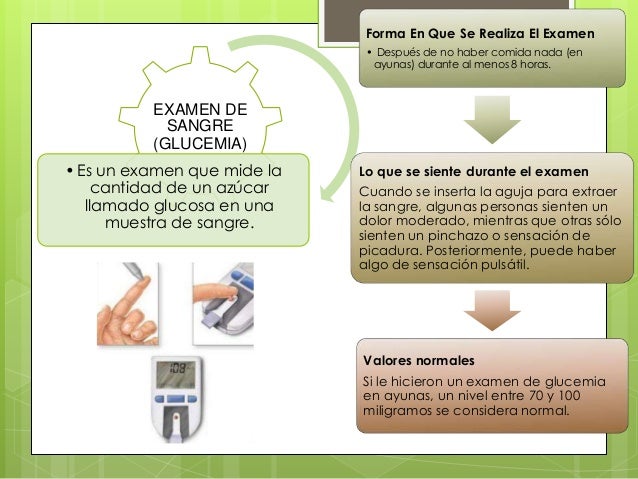 EXAMEN DE SANGRE (GLUCEMIA)

• Es un examen que mide la cantidad de un azúcar llamado glucosa en una muestra de sangre.

108

Forma En Que Se Realiza El Examen

• Después de no haber comida nada (en ayunas) durante al menos 8 horas.

Lo que se siente durante el examen

Cuando se inserta la aguja para extraer la sangre, algunas personas sienten un dolor moderado, mientras que otras sólo sienten un pinchazo o sensación de picadura. Posteriormente, puede haber algo de sensación pulsátil.

Valores normales

Si le hicieron un examen de glucemia en ayunas, un nivel entre 70 y 100 miligramos se considera normal.