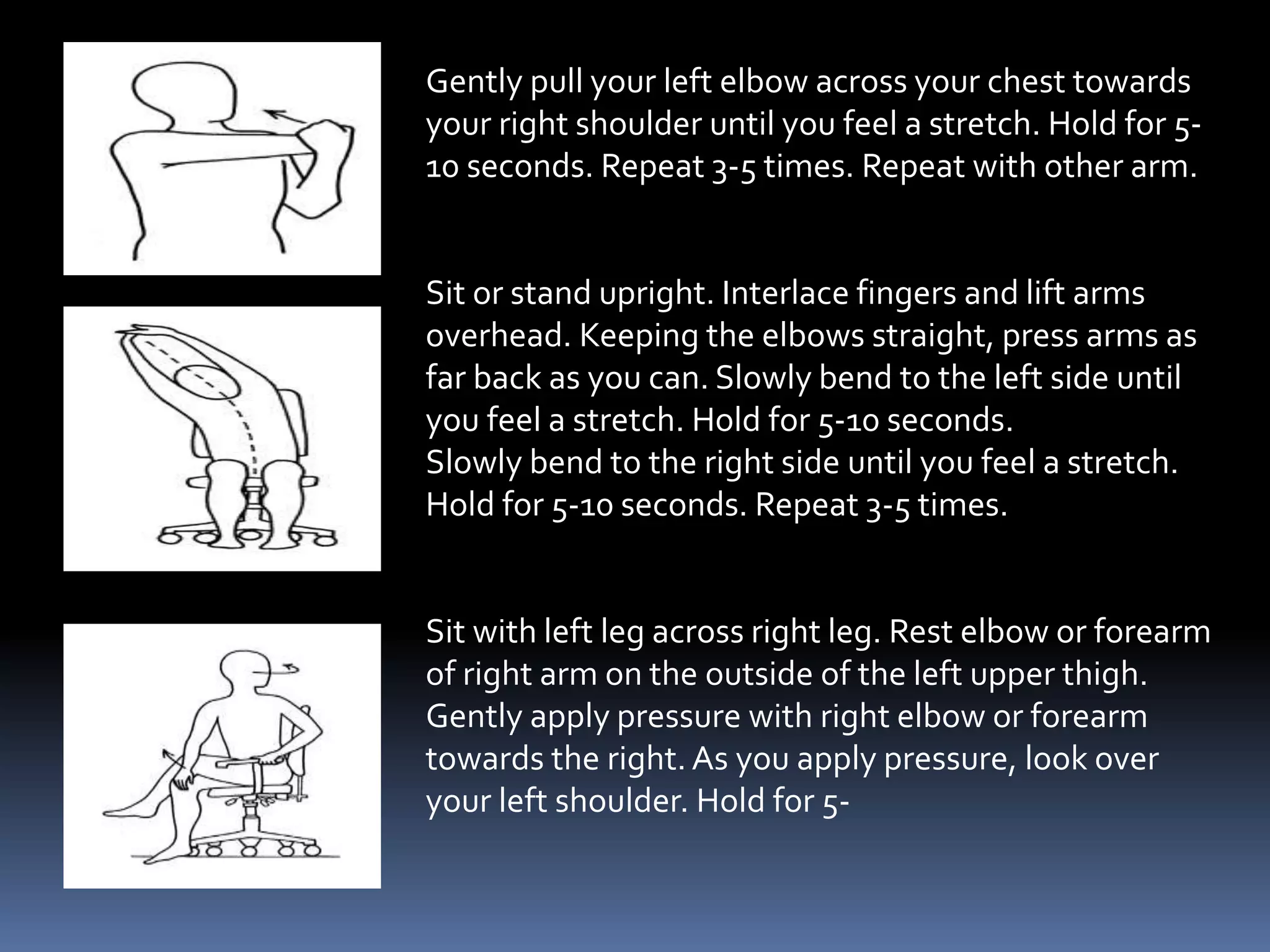 Gently pull your left elbow across your chest towards your right shoulder until you feel a stretch. Hold for 5-10 seconds. Repeat 3-5 times. Repeat with other arm.

Sit or stand upright. Interlace fingers and lift arms overhead. Keeping the elbows straight, press arms as far back as you can. Slowly bend to the left side until you feel a stretch. Hold for 5-10 seconds.
Slowly bend to the right side until you feel a stretch. Hold for 5-10 seconds. Repeat 3-5 times.

Sit with left leg across right leg. Rest elbow or forearm of right arm on the outside of the left upper thigh. Gently apply pressure with right elbow or forearm towards the right. As you apply pressure, look over your left shoulder. Hold for 5-