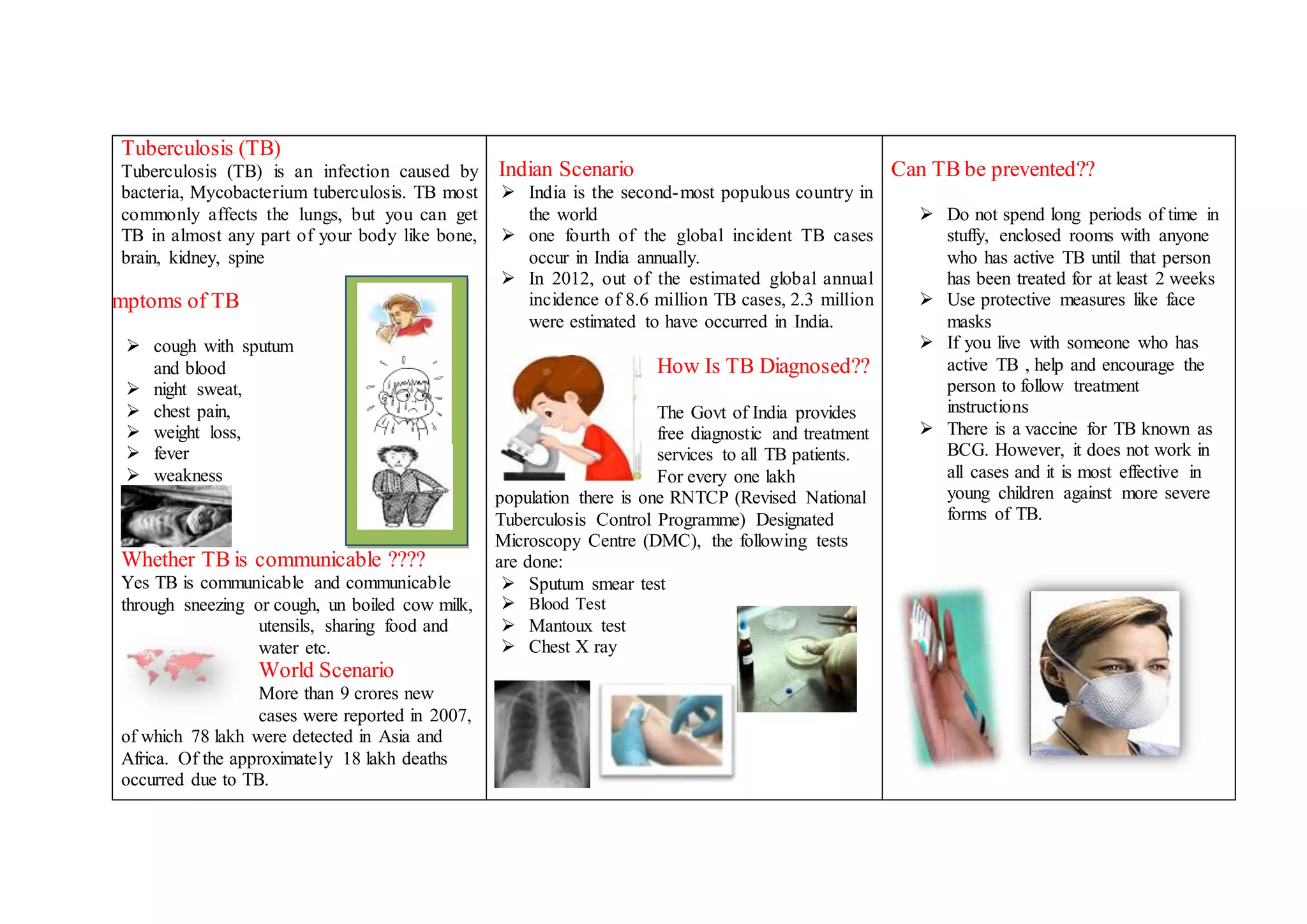 Tuberculosis (TB)

Tuberculosis (TB) is an infection caused by bacteria, Mycobacterium tuberculosis. TB most commonly affects the lungs, but you can get TB in almost any part of your body like bone, brain, kidney, spine

mptoms of TB

➢ cough with sputum and blood
➢ night sweat,
➢ chest pain,
➢ weight loss,
➢ fever
➢ weakness

Whether TB is communicable ????

Yes TB is communicable and communicable through sneezing or cough, un boiled cow milk, utensils, sharing food and water etc.

World Scenario

More than 9 crores new cases were reported in 2007, of which 78 lakh were detected in Asia and Africa. Of the approximately 18 lakh deaths occurred due to TB.

Indian Scenario

➢ India is the second-most populous country in the world
➢ one fourth of the global incident TB cases occur in India annually.
➢ In 2012, out of the estimated global annual incidence of 8.6 million TB cases, 2.3 million were estimated to have occurred in India.

How Is TB Diagnosed??

The Govt of India provides free diagnostic and treatment services to all TB patients. For every one lakh population there is one RNTCP (Revised National Tuberculosis Control Programme) Designated Microscopy Centre (DMC), the following tests are done:

➢ Sputum smear test
➢ Blood Test
➢ Mantoux test
➢ Chest X ray

Can TB be prevented??

➢ Do not spend long periods of time in stuffy, enclosed rooms with anyone who has active TB until that person has been treated for at least 2 weeks
➢ Use protective measures like face masks
➢ If you live with someone who has active TB , help and encourage the person to follow treatment instructions
➢ There is a vaccine for TB known as BCG. However, it does not work in all cases and it is most effective in young children against more severe forms of TB.