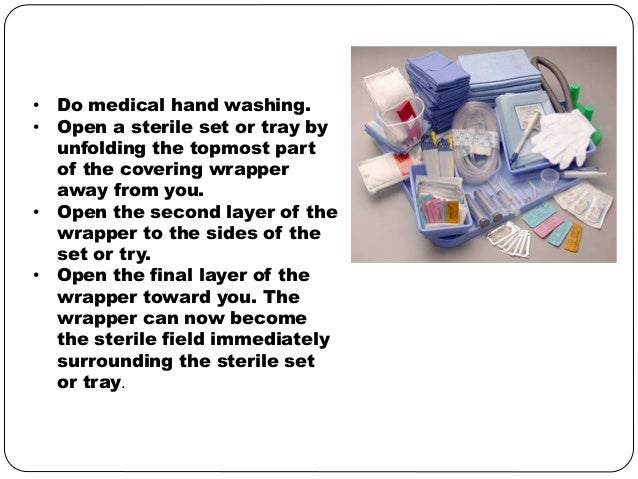 • Do medical hand washing.
• Open a sterile set or tray by unfolding the topmost part of the covering wrapper away from you.
• Open the second layer of the wrapper to the sides of the set or try.
• Open the final layer of the wrapper toward you. The wrapper can now become the sterile field immediately surrounding the sterile set or tray.