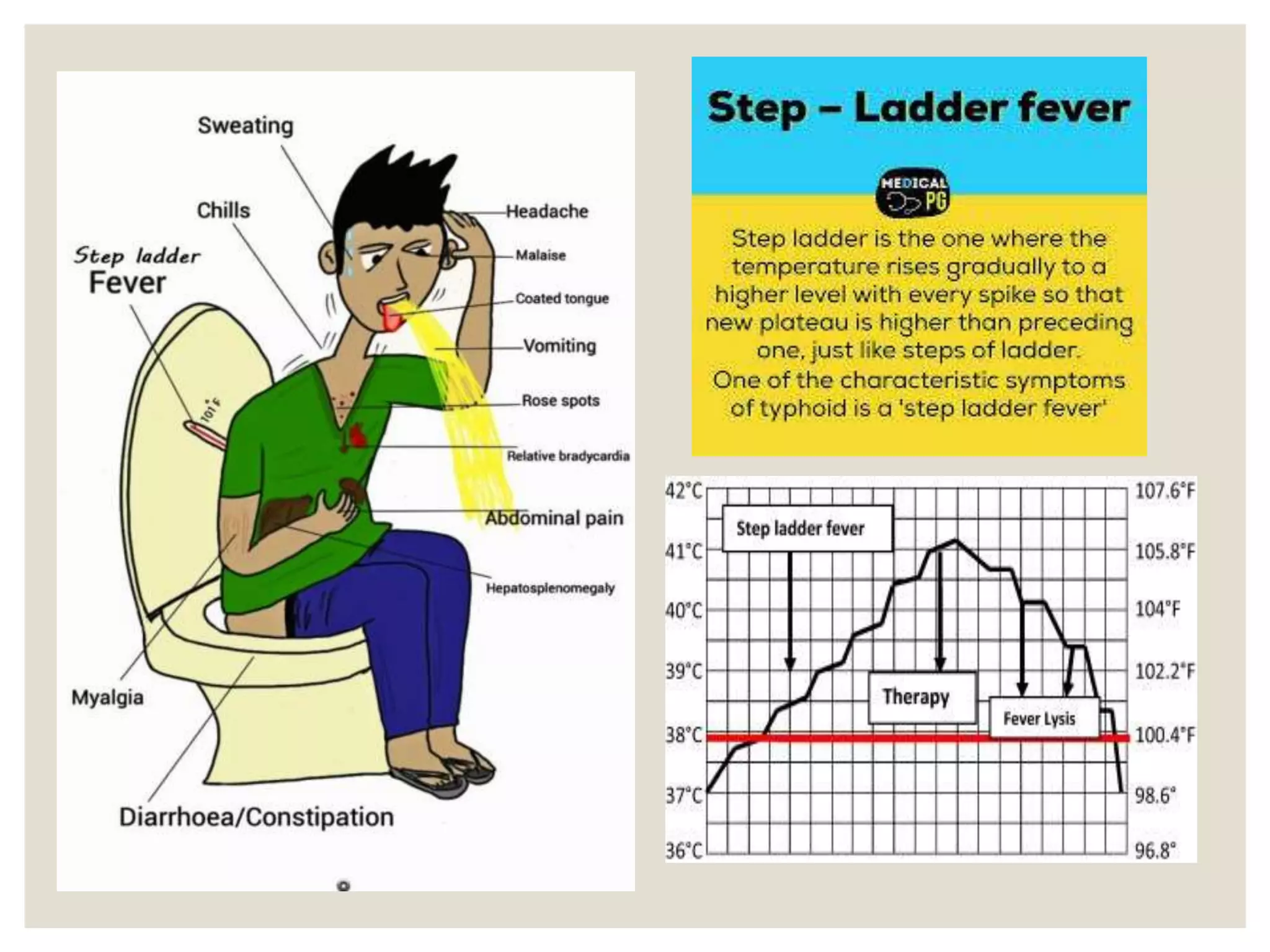 Sweating

Chills

Step ladder
Fever

101°F

Headache

Malaise

Coated tongue

Vomiting

Rose spots

Relative bradycardia

Abdominal pain

Hepatosplenomegaly

Myalgia

Diarrhoea/Constipation

Step – Ladder fever

MEDICAL PG

Step ladder is the one where the temperature rises gradually to a higher level with every spike so that new plateau is higher than preceding one, just like steps of ladder.
One of the characteristic symptoms of typhoid is a 'step ladder fever'

42°C
41°C
40°C
39°C
38°C
37°C
36°C

107.6°F
105.8°F
104°F
102.2°F
100.4°F
98.6°
96.8°

Step ladder fever

Therapy

Fever Lysis