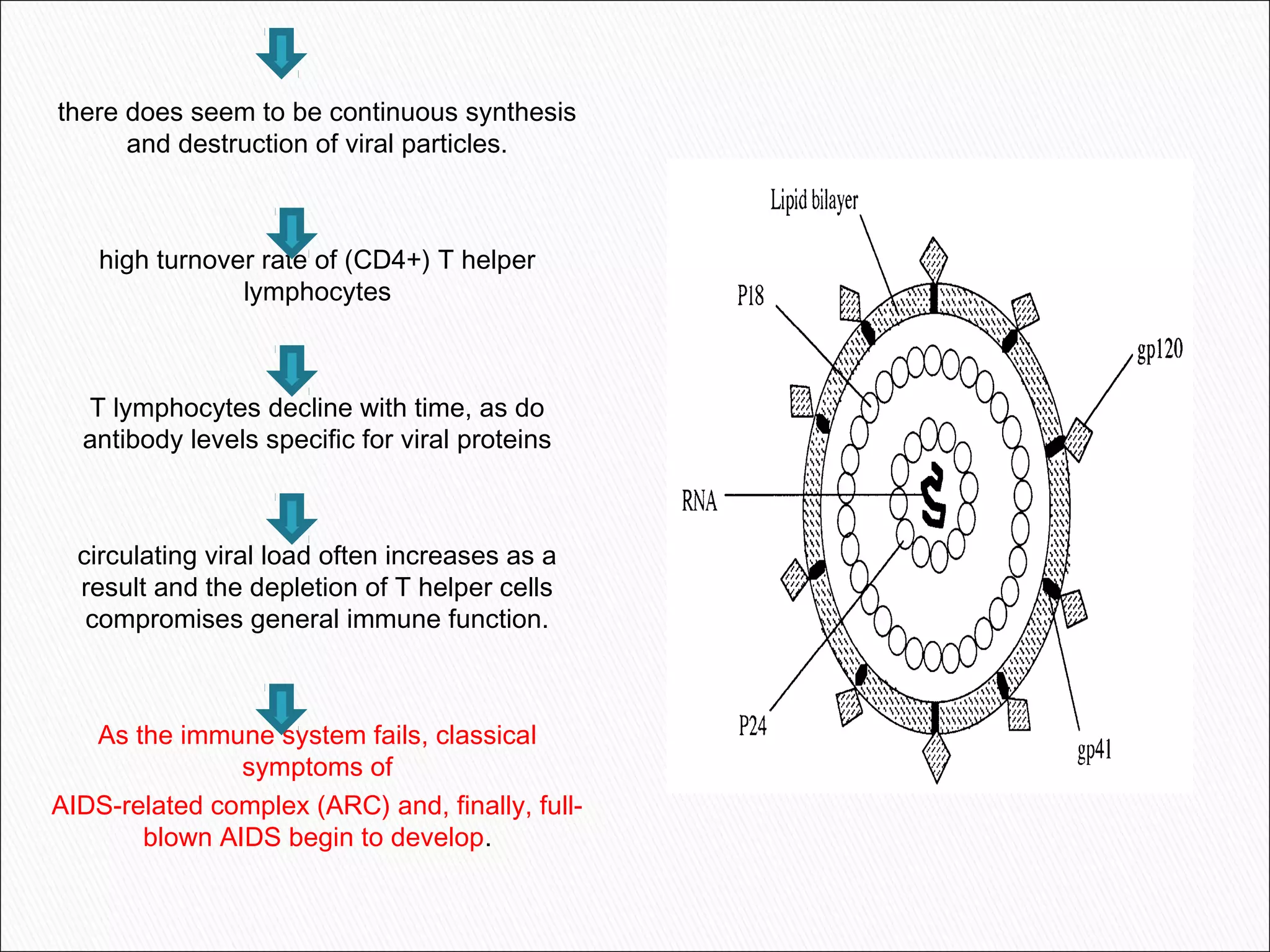 there does seem to be continuous synthesis and destruction of viral particles.

high turnover rate of (CD4+) T helper lymphocytes

T lymphocytes decline with time, as do antibody levels specific for viral proteins

circulating viral load often increases as a result and the depletion of T helper cells compromises general immune function.

As the immune system fails, classical symptoms of

AIDS-related complex (ARC) and, finally, full-blown AIDS begin to develop.

Lipid bilayer

P18

gp120

RNA

P24

gp41