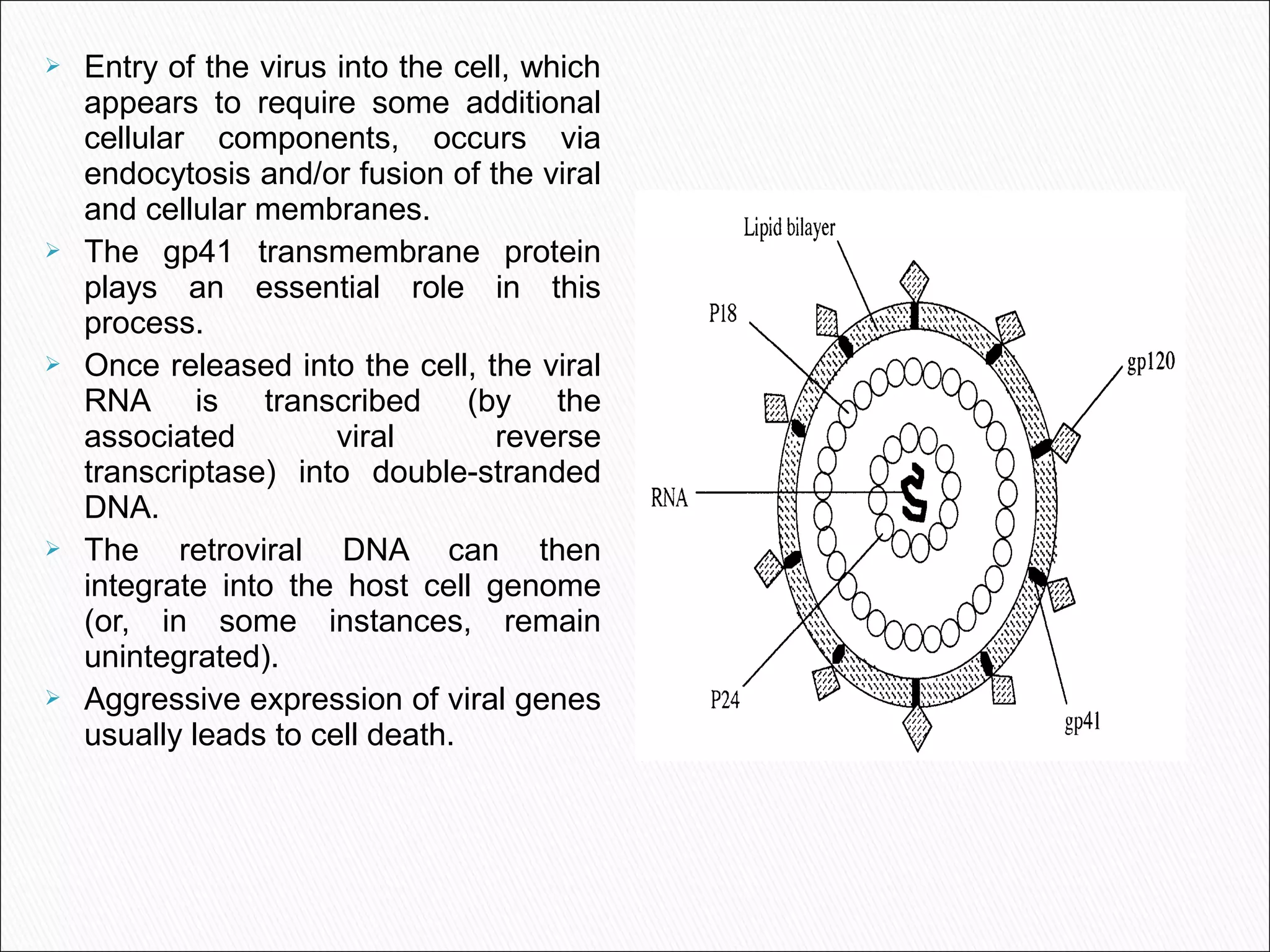 ➢ Entry of the virus into the cell, which appears to require some additional cellular components, occurs via endocytosis and/or fusion of the viral and cellular membranes.

➢ The gp41 transmembrane protein plays an essential role in this process.

➢ Once released into the cell, the viral RNA is transcribed (by the associated viral reverse transcriptase) into double-stranded DNA.

➢ The retroviral DNA can then integrate into the host cell genome (or, in some instances, remain unintegrated).

➢ Aggressive expression of viral genes usually leads to cell death.

Lipid bilayer
P18
gp120
RNA
P24
gp41