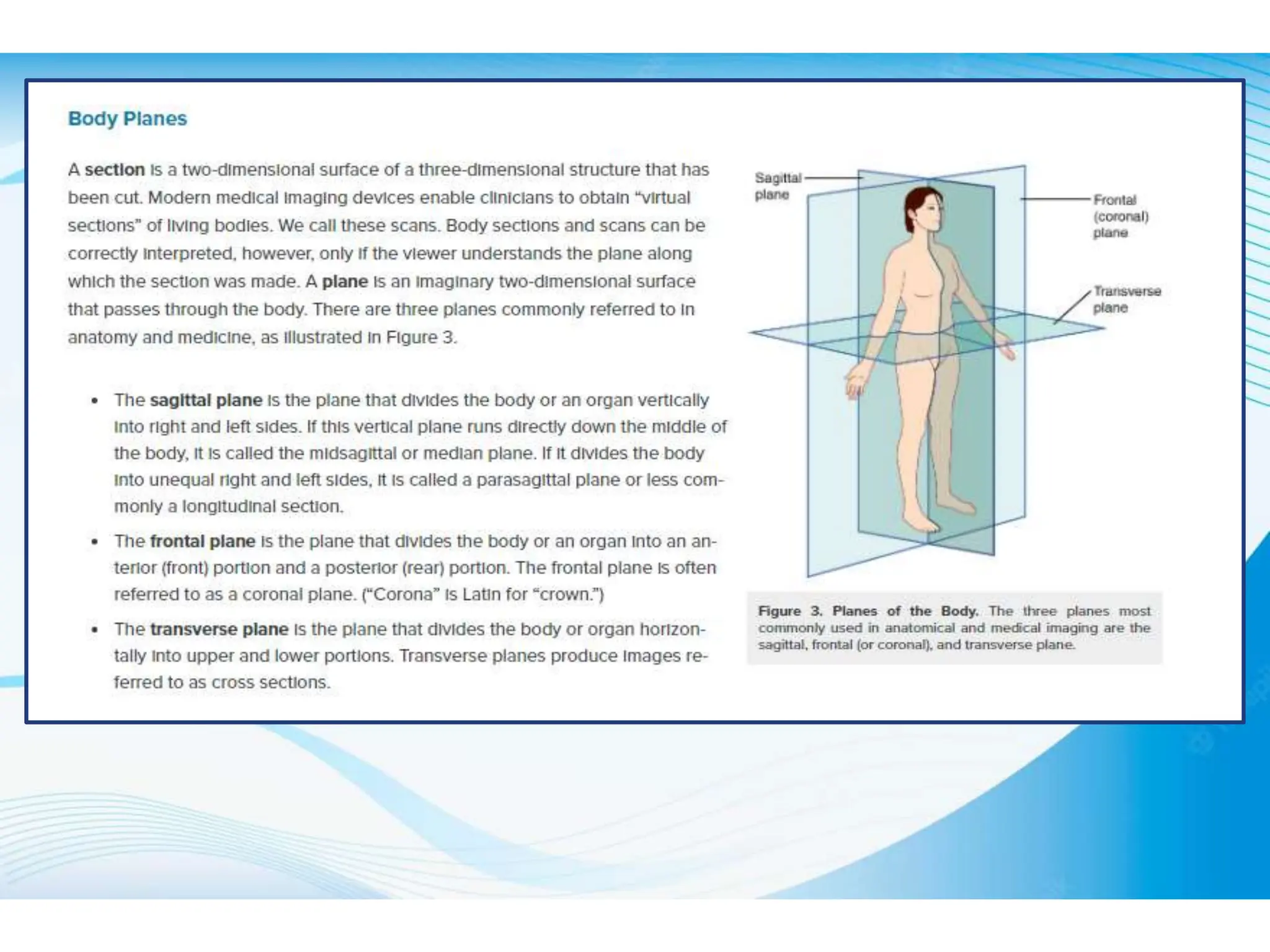 Body Planes

A section is a two-dimensional surface of a three-dimensional structure that has been cut. Modern medical imaging devices enable clinicians to obtain "virtual sections" of living bodies. We call these scans. Body sections and scans can be correctly interpreted, however, only if the viewer understands the plane along which the section was made. A plane is an imaginary two-dimensional surface that passes through the body. There are three planes commonly referred to in anatomy and medicine, as illustrated in Figure 3.

• The sagittal plane is the plane that divides the body or an organ vertically into right and left sides. If this vertical plane runs directly down the middle of the body, it is called the midsagittal or median plane. If it divides the body into unequal right and left sides, it is called a parasagittal plane or less commonly a longitudinal section.

• The frontal plane is the plane that divides the body or an organ into an anterior (front) portion and a posterior (rear) portion. The frontal plane is often referred to as a coronal plane. ("Corona" is Latin for "crown.")

• The transverse plane is the plane that divides the body or organ horizontally into upper and lower portions. Transverse planes produce images referred to as cross sections.

Sagittal plane

Frontal (coronal) plane

Transverse plane

Figure 3. Planes of the Body. The three planes most commonly used in anatomical and medical imaging are the sagittal, frontal (or coronal), and transverse plane.