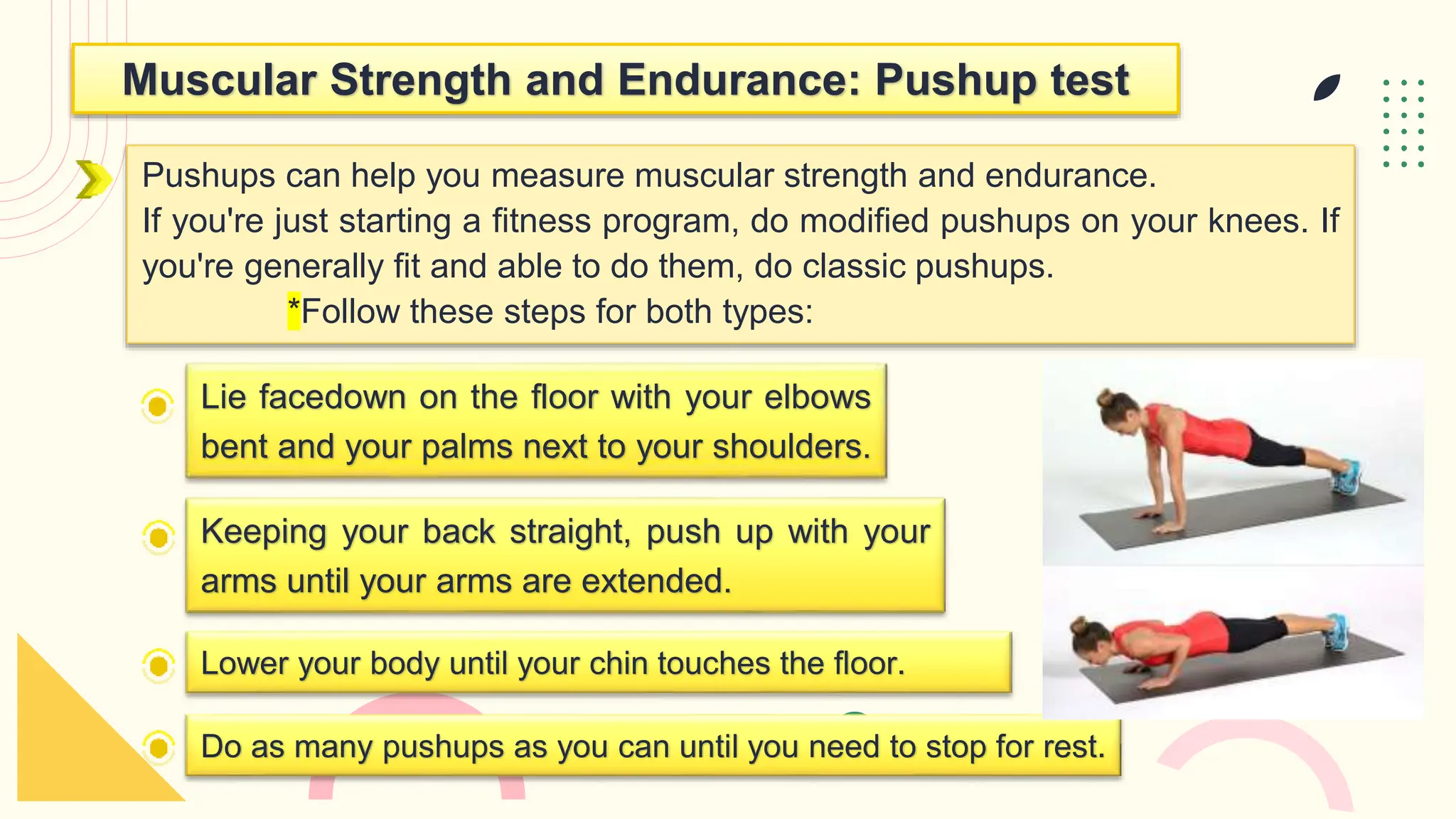 Muscular Strength and Endurance: Pushup test

Pushups can help you measure muscular strength and endurance.
If you're just starting a fitness program, do modified pushups on your knees. If you're generally fit and able to do them, do classic pushups.
*Follow these steps for both types:

Lie facedown on the floor with your elbows bent and your palms next to your shoulders.

Keeping your back straight, push up with your arms until your arms are extended.

Lower your body until your chin touches the floor.

Do as many pushups as you can until you need to stop for rest.