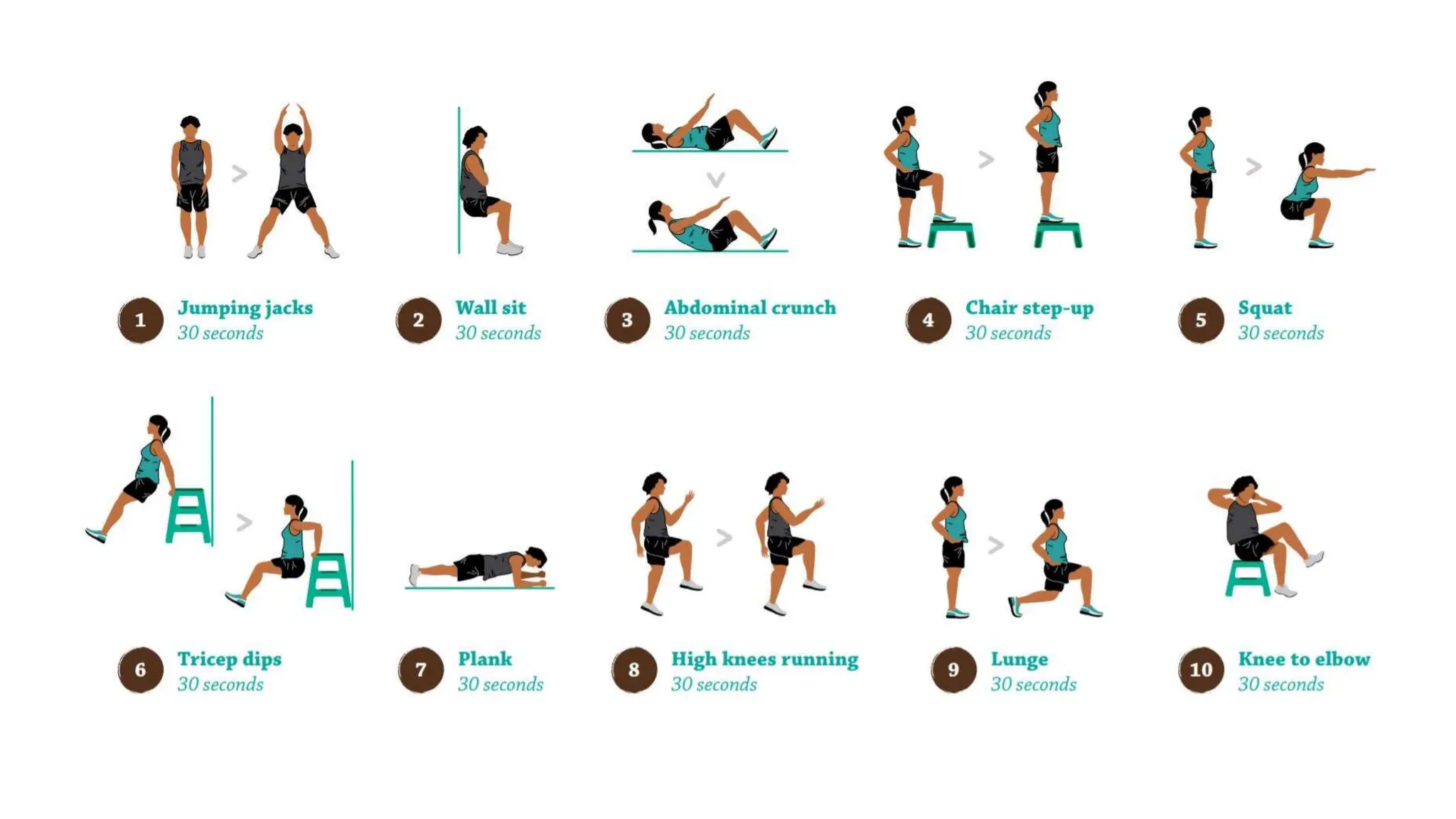 1 Jumping jacks
30 seconds

2 Wall sit
30 seconds

3 Abdominal crunch
30 seconds

4 Chair step-up
30 seconds

5 Squat
30 seconds

6 Tricep dips
30 seconds

7 Plank
30 seconds

8 High knees running
30 seconds

9 Lunge
30 seconds

10 Knee to elbow
30 seconds