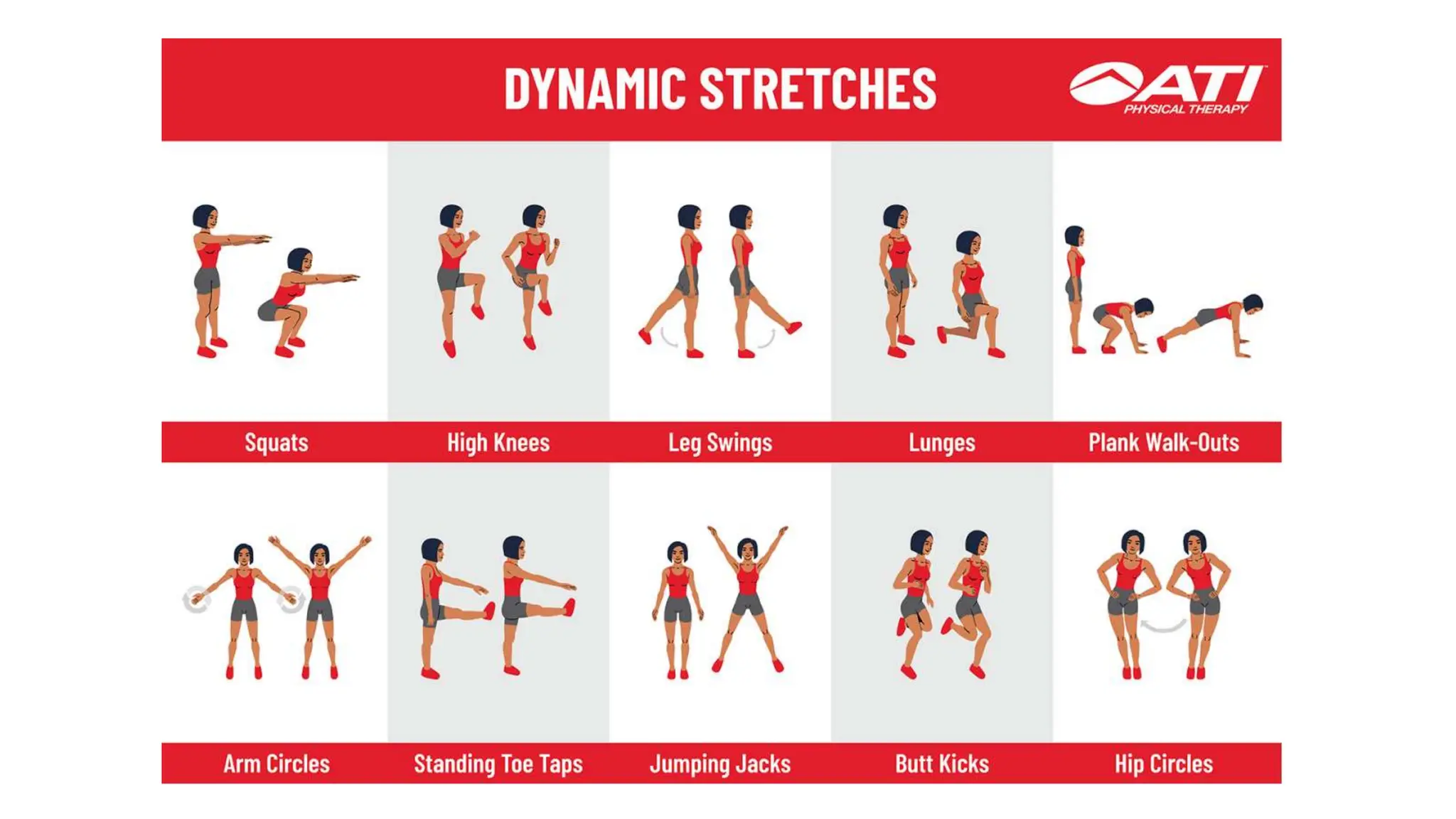 DYNAMIC STRETCHES

ATI PHYSICAL THERAPY

Squats

High Knees

Leg Swings

Lunges

Plank Walk-Outs

Arm Circles

Standing Toe Taps

Jumping Jacks

Butt Kicks

Hip Circles