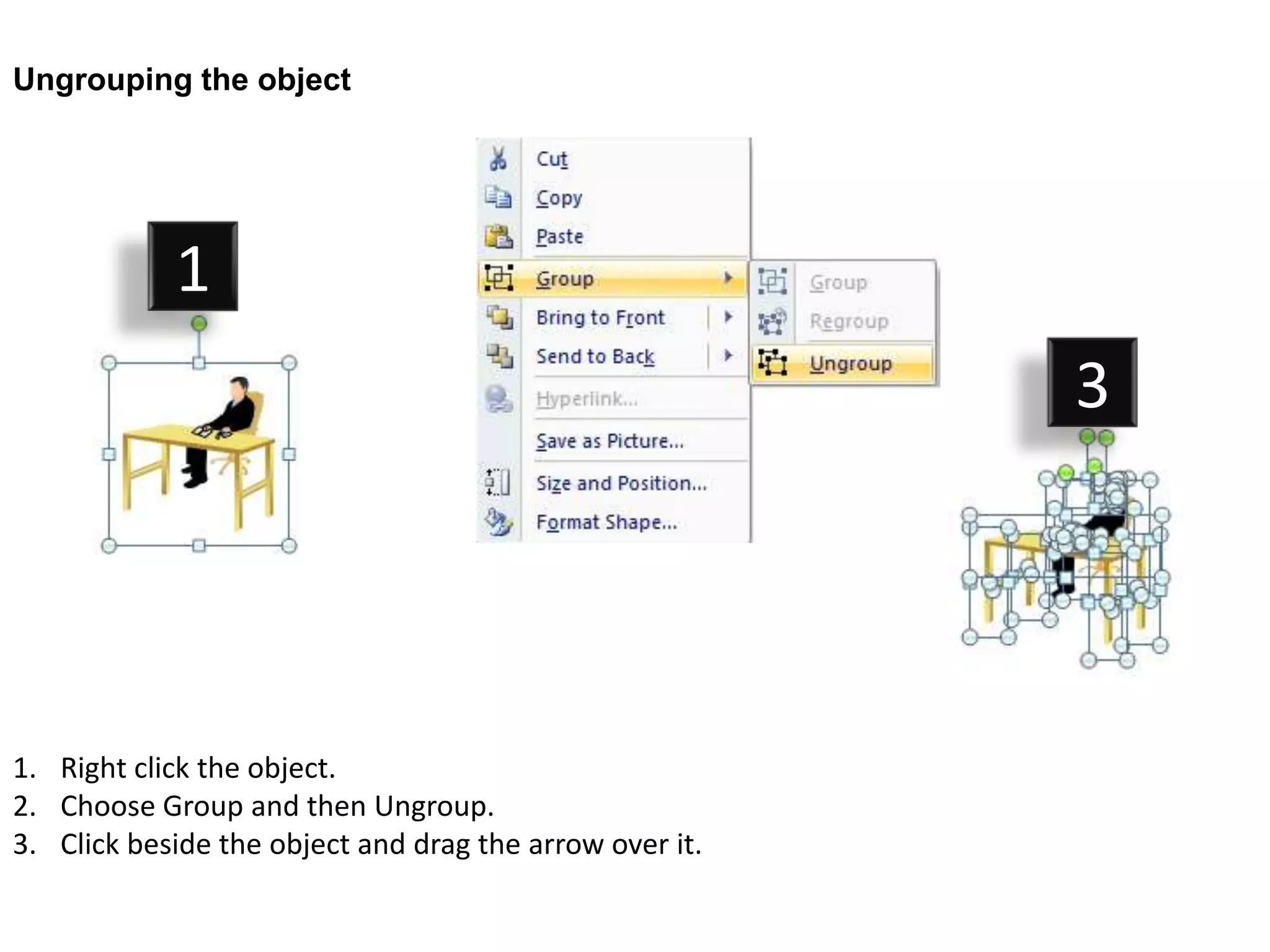 Ungrouping the object

1

Cut
Copy
Paste
Group
Bring to Front
Send to Back
Hyperlink...
Save as Picture...
Size and Position...
Format Shape...

Group
Regroup
Ungroup

3

1. Right click the object.
2. Choose Group and then Ungroup.
3. Click beside the object and drag the arrow over it.