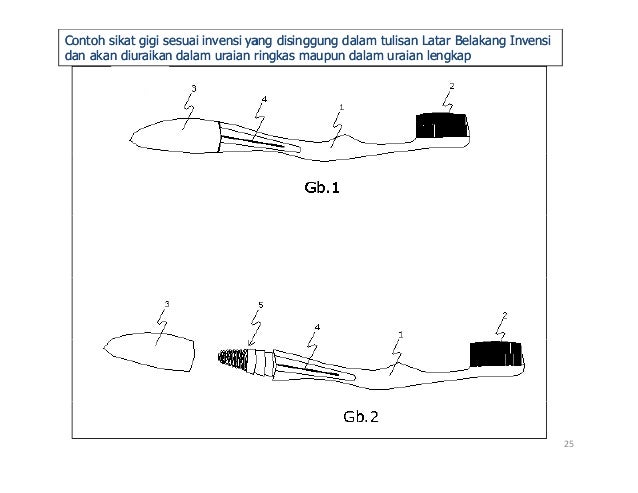 Contoh sikat gigi sesuai invensi yang disinggung dalam tulisan Latar Belakang Invensi dan akan diuraikan dalam uraian ringkas maupun dalam uraian lengkap

3
4
1
2

Gb.1

3
5
4
1
2

Gb.2

25