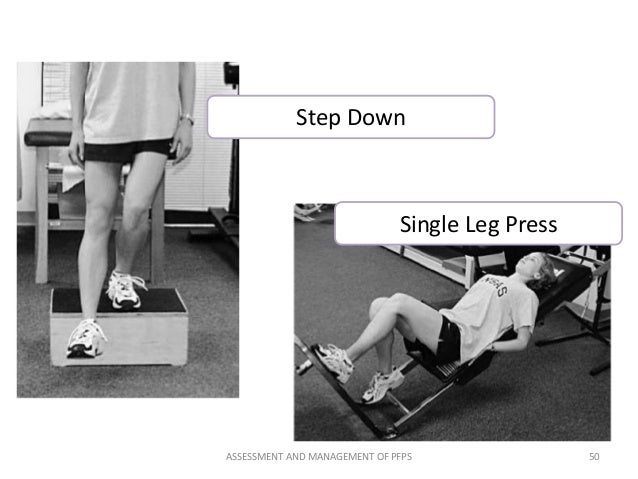 Step Down

Single Leg Press

ASSESSMENT AND MANAGEMENT OF PFPS

50