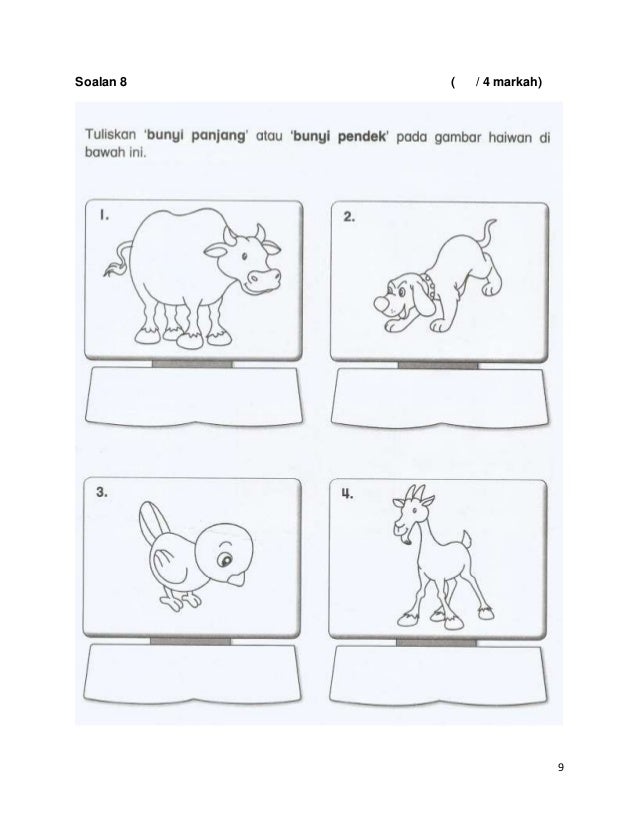 Soalan 8 ( / 4 markah)

Tuliskan 'bunyi panjang' atau 'bunyi pendek' pada gambar haiwan di bawah ini.

1.

2.

3.

4.

9