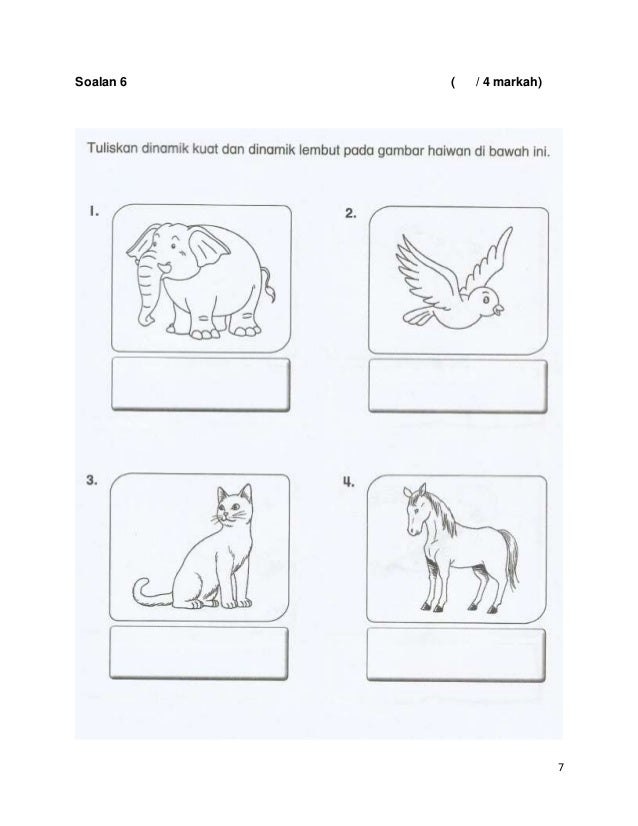 Soalan 6 ( / 4 markah)

Tuliskan dinamik kuat dan dinamik lembut pada gambar haiwan di bawah ini.

1.

2.

3.

4.

7