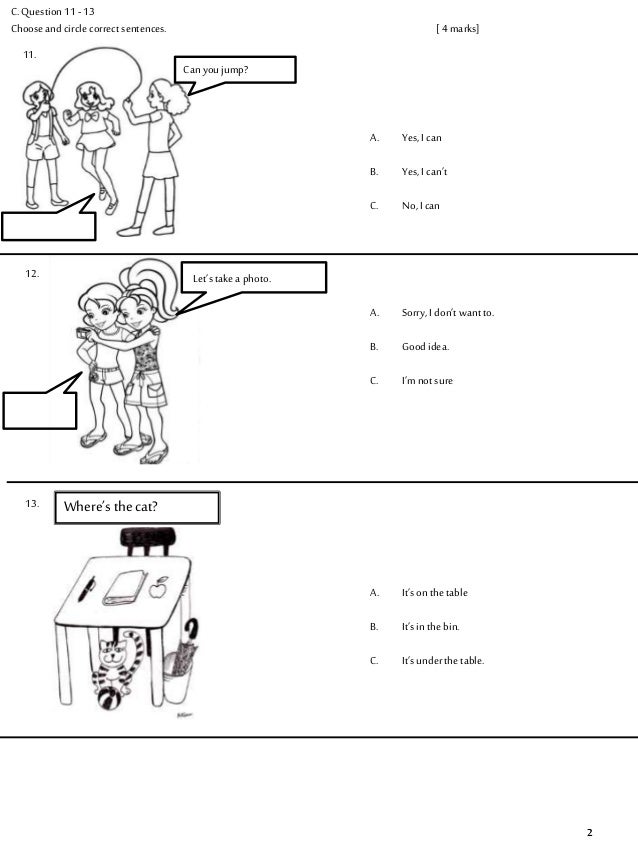 C. Question 11 - 13
Choose and circle correct sentences. [ 4 marks]

11.

Can you jump?

A. Yes, I can

B. Yes, I can't

C. No, I can

12.

Let's take a photo.

A. Sorry, I don't want to.

B. Good idea.

C. I'm not sure

13.

Where's the cat?

A. It's on the table

B. It's in the bin.

C. It's under the table.

2