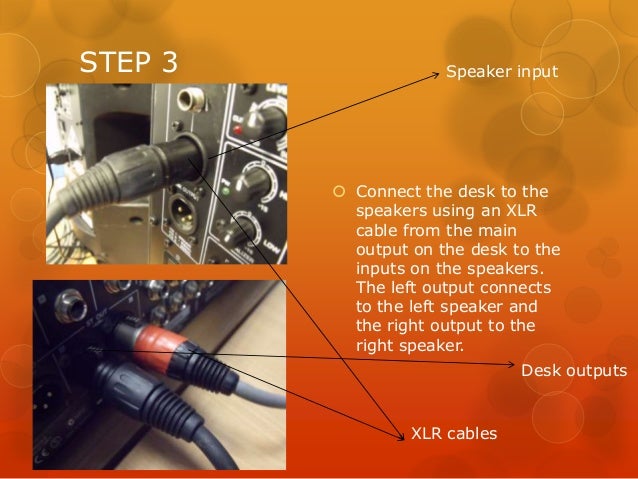 STEP 3

Speaker input

Connect the desk to the speakers using an XLR cable from the main output on the desk to the inputs on the speakers. The left output connects to the left speaker and the right output to the right speaker.

Desk outputs

XLR cables