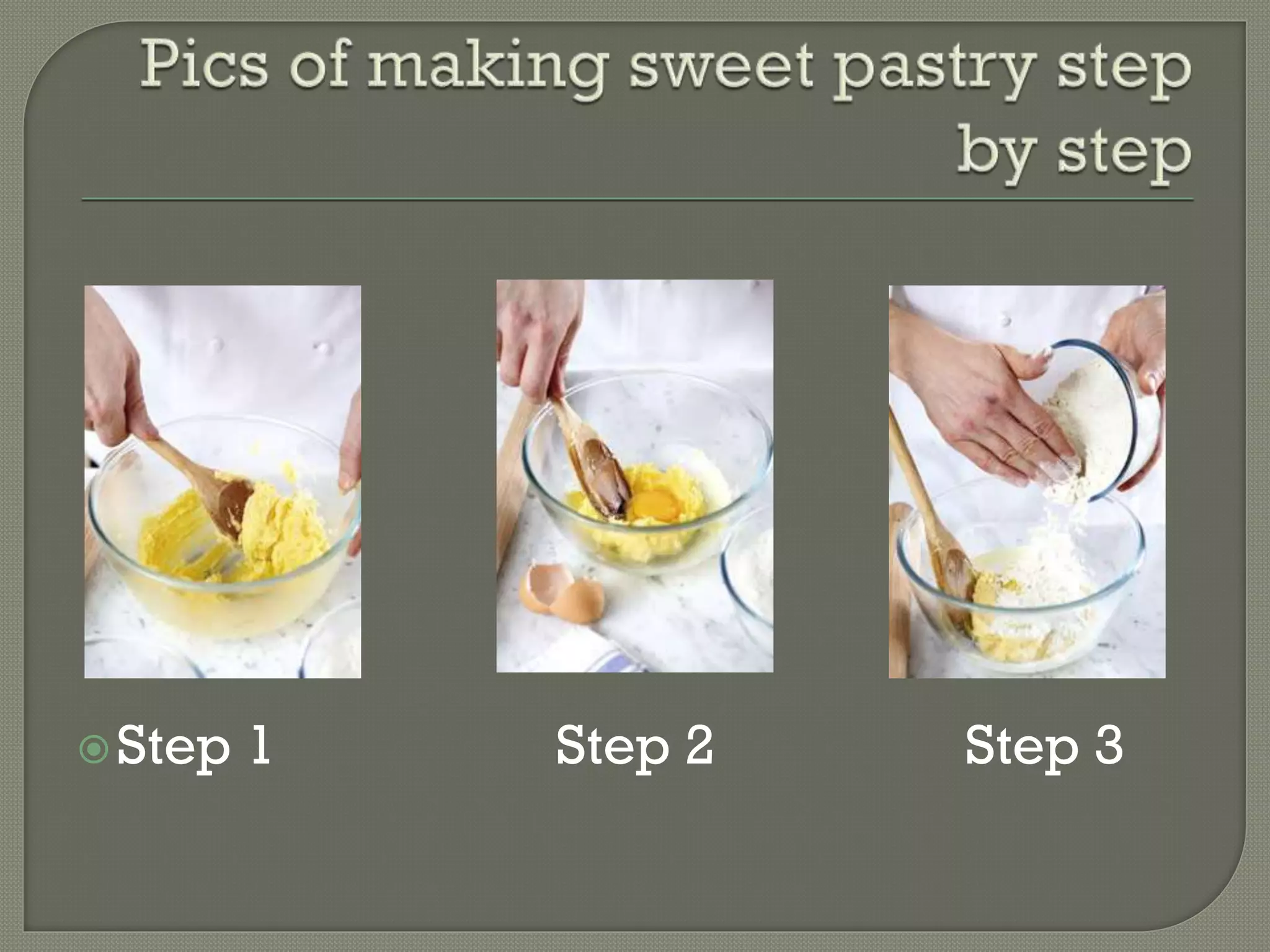 Pics of making sweet pastry step by step

Step 1 Step 2 Step 3