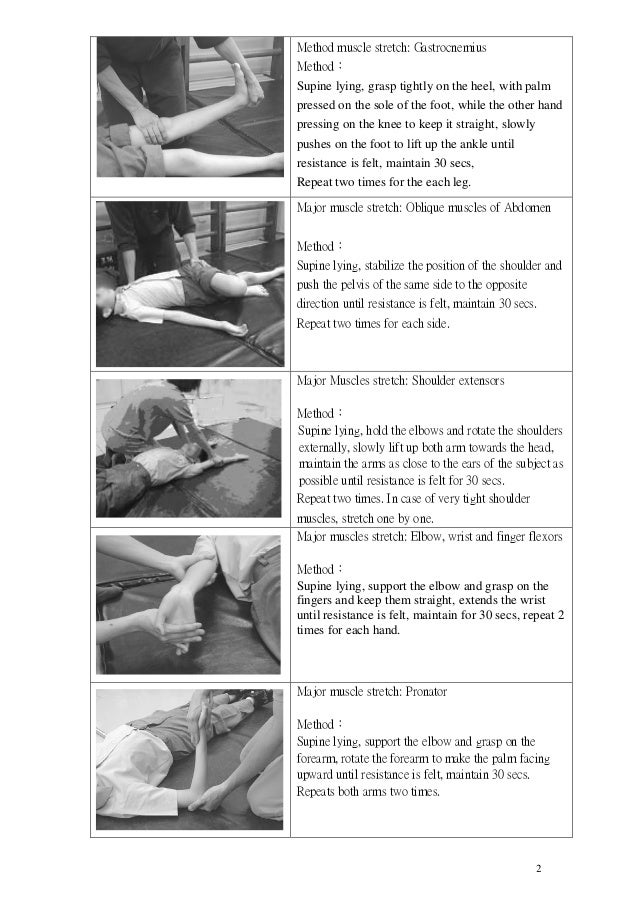 Method muscle stretch: Gastrocnemius
Method：
Supine lying, grasp tightly on the heel, with palm pressed on the sole of the foot, while the other hand pressing on the knee to keep it straight, slowly pushes on the foot to lift up the ankle until resistance is felt, maintain 30 secs,
Repeat two times for the each leg.

Major muscle stretch: Oblique muscles of Abdomen

Method：
Supine lying, stabilize the position of the shoulder and push the pelvis of the same side to the opposite direction until resistance is felt, maintain 30 secs.
Repeat two times for each side.

Major Muscles stretch: Shoulder extensors

Method：
Supine lying, hold the elbows and rotate the shoulders externally, slowly lift up both arm towards the head, maintain the arms as close to the ears of the subject as possible until resistance is felt for 30 secs.
Repeat two times. In case of very tight shoulder muscles, stretch one by one.

Major muscles stretch: Elbow, wrist and finger flexors

Method：
Supine lying, support the elbow and grasp on the fingers and keep them straight, extends the wrist until resistance is felt, maintain for 30 secs, repeat 2 times for each hand.

Major muscle stretch: Pronator

Method：
Supine lying, support the elbow and grasp on the forearm, rotate the forearm to make the palm facing upward until resistance is felt, maintain 30 secs.
Repeats both arms two times.

2