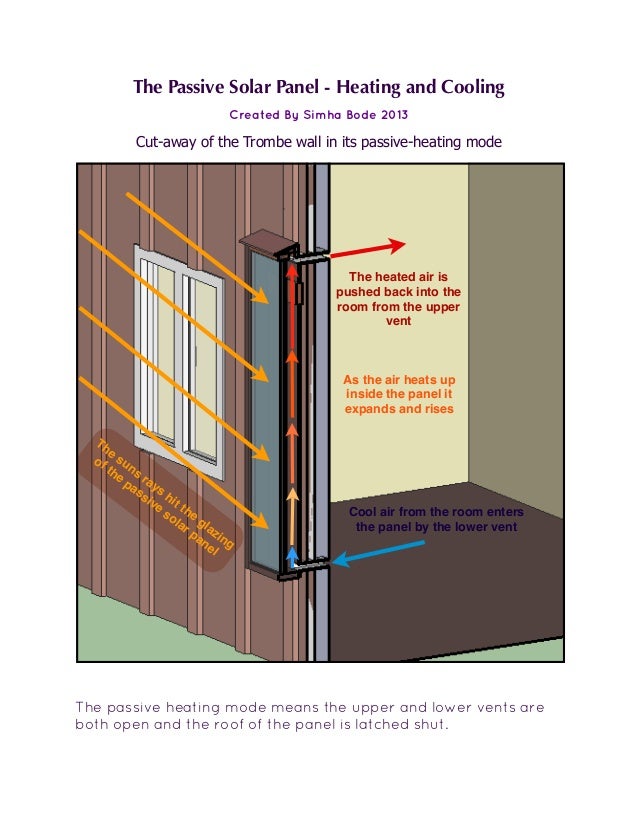 The Passive Solar Panel - Heating and Cooling

Created By Simha Bode 2013

Cut-away of the Trombe wall in its passive-heating mode

The heated air is pushed back into the room from the upper vent

As the air heats up inside the panel it expands and rises

The suns rays hit the glazing of the passive solar panel

Cool air from the room enters the panel by the lower vent

The passive heating mode means the upper and lower vents are both open and the roof of the panel is latched shut.