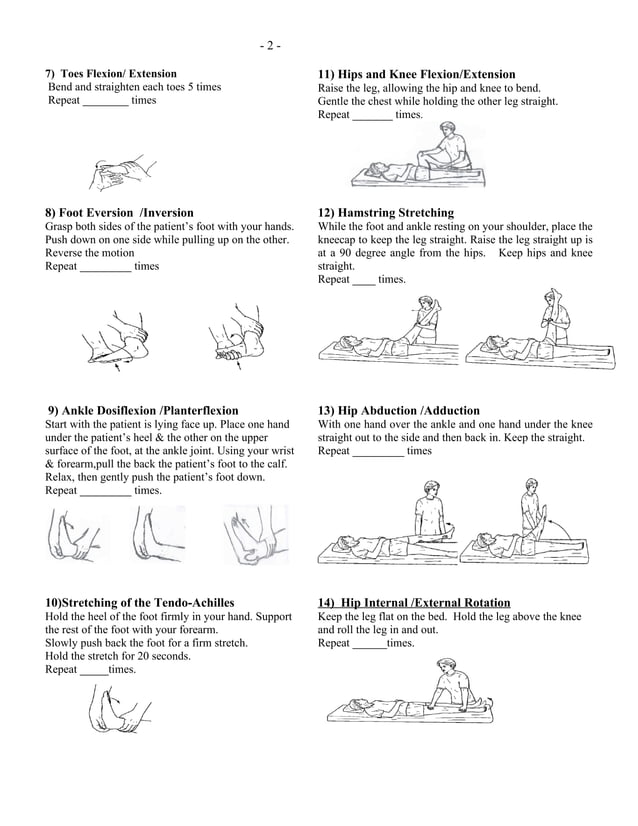 - 2 -

7) Toes Flexion/ Extension
Bend and straighten each toes 5 times
Repeat ________ times

8) Foot Eversion /Inversion
Grasp both sides of the patient's foot with your hands. Push down on one side while pulling up on the other. Reverse the motion
Repeat _________ times

9) Ankle Dosiflexion /Planterflexion
Start with the patient is lying face up. Place one hand under the patient's heel & the other on the upper surface of the foot, at the ankle joint. Using your wrist & forearm,pull the back the patient's foot to the calf. Relax, then gently push the patient's foot down.
Repeat _________ times.

10)Stretching of the Tendo-Achilles
Hold the heel of the foot firmly in your hand. Support the rest of the foot with your forearm.
Slowly push back the foot for a firm stretch.
Hold the stretch for 20 seconds.
Repeat _____times.

11) Hips and Knee Flexion/Extension
Raise the leg, allowing the hip and knee to bend.
Gentle the chest while holding the other leg straight.
Repeat _______ times.

12) Hamstring Stretching
While the foot and ankle resting on your shoulder, place the kneecap to keep the leg straight. Raise the leg straight up is at a 90 degree angle from the hips. Keep hips and knee straight.
Repeat ____ times.

13) Hip Abduction /Adduction
With one hand over the ankle and one hand under the knee straight out to the side and then back in. Keep the straight.
Repeat _________ times

14) Hip Internal /External Rotation
Keep the leg flat on the bed. Hold the leg above the knee and roll the leg in and out.
Repeat ______times.