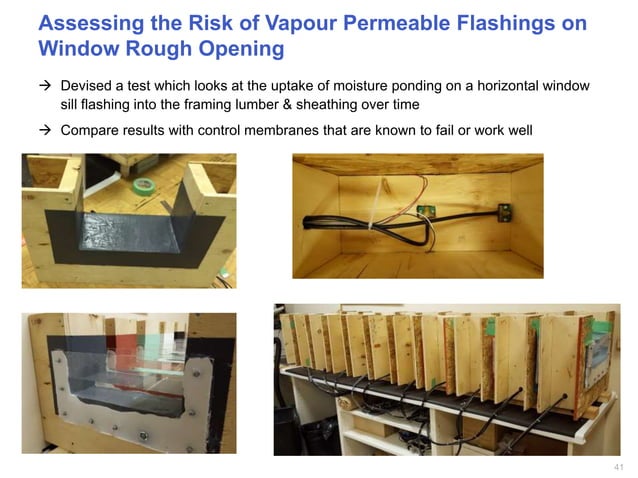 Assessing the Risk of Vapour Permeable Flashings on Window Rough Opening

→ Devised a test which looks at the uptake of moisture ponding on a horizontal window sill flashing into the framing lumber & sheathing over time

→ Compare results with control membranes that are known to fail or work well

41