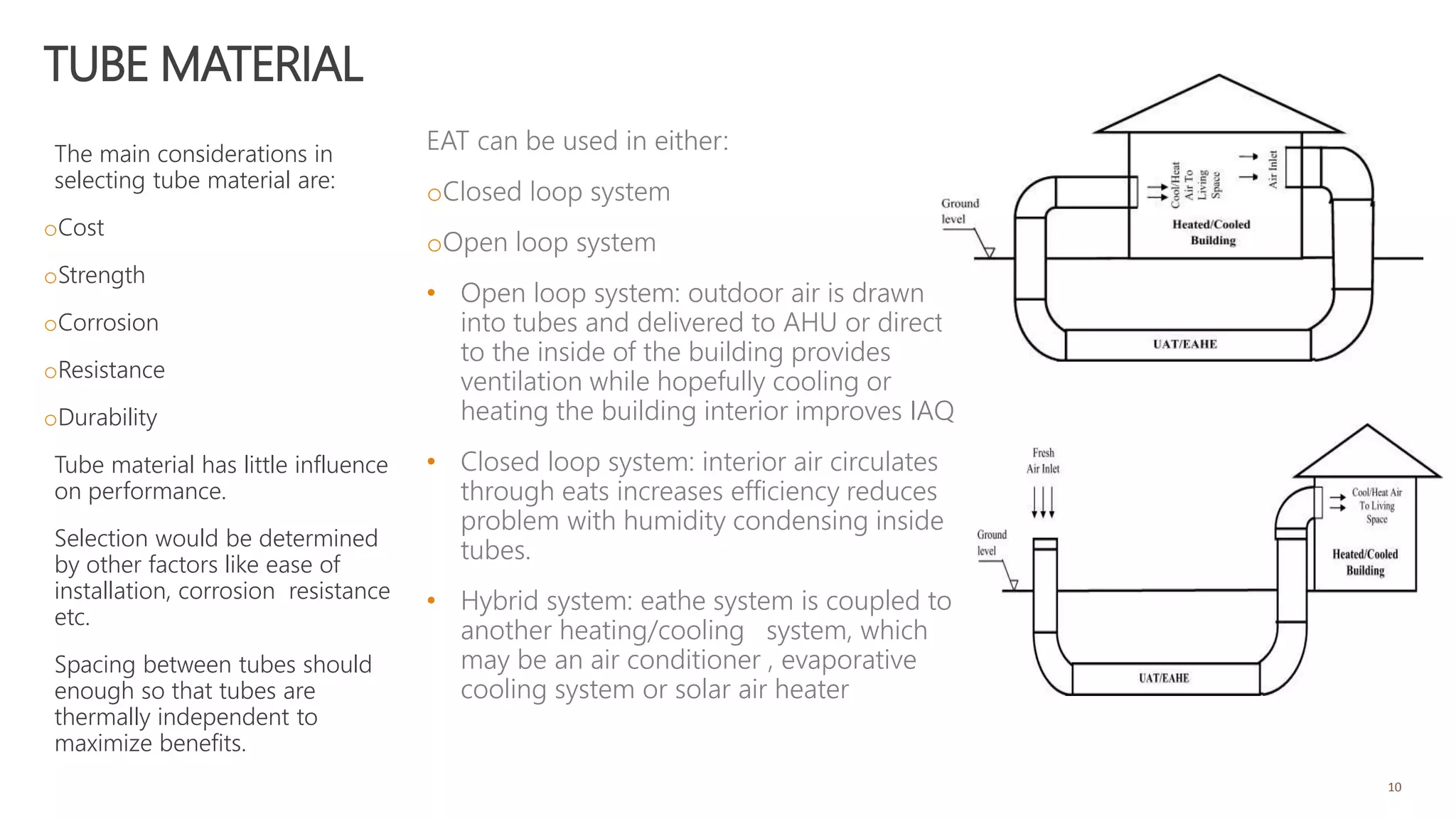 TUBE MATERIAL

The main considerations in selecting tube material are:

oCost

oStrength

oCorrosion

oResistance

oDurability

Tube material has little influence on performance.

Selection would be determined by other factors like ease of installation, corrosion resistance etc.

Spacing between tubes should enough so that tubes are thermally independent to maximize benefits.

EAT can be used in either:

oClosed loop system

oOpen loop system

• Open loop system: outdoor air is drawn into tubes and delivered to AHU or direct to the inside of the building provides ventilation while hopefully cooling or heating the building interior improves IAQ

• Closed loop system: interior air circulates through eats increases efficiency reduces problem with humidity condensing inside tubes.

• Hybrid system: eathe system is coupled to another heating/cooling system, which may be an air conditioner , evaporative cooling system or solar air heater

Ground level

Cool/Heat Air To Living Space

Air Inlet

Heated/Cooled Building

UAT/EAHE

Fresh Air Inlet

Ground level

Cool/Heat Air To Living Space

Heated/Cooled Building

UAT/EAHE

10