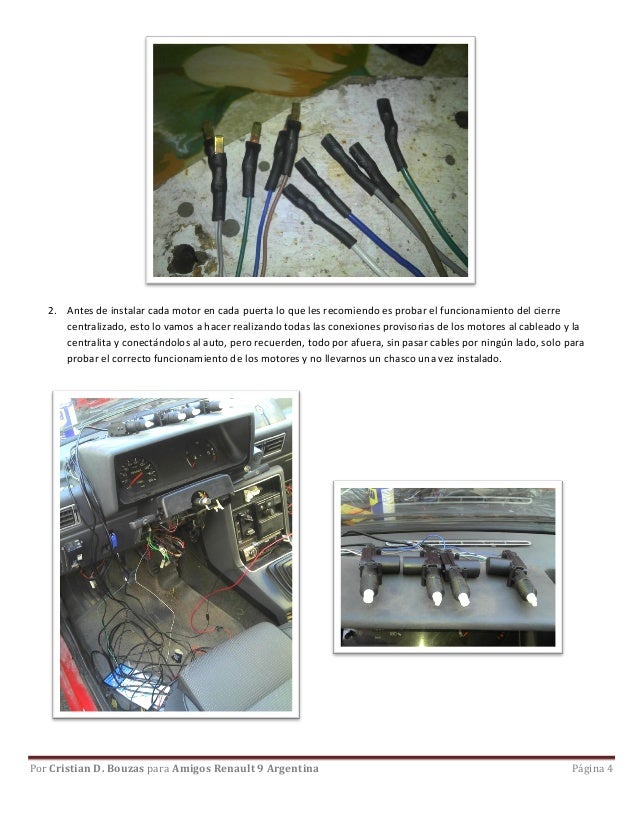 2. Antes de instalar cada motor en cada puerta lo que les recomiendo es probar el funcionamiento del cierre centralizado, esto lo vamos a hacer realizando todas las conexiones provisorias de los motores al cableado y la centralita y conectándolos al auto, pero recuerden, todo por afuera, sin pasar cables por ningún lado, solo para probar el correcto funcionamiento de los motores y no llevarnos un chasco una vez instalado.

Por Cristian D. Bouzas para Amigos Renault 9 Argentina

Página 4