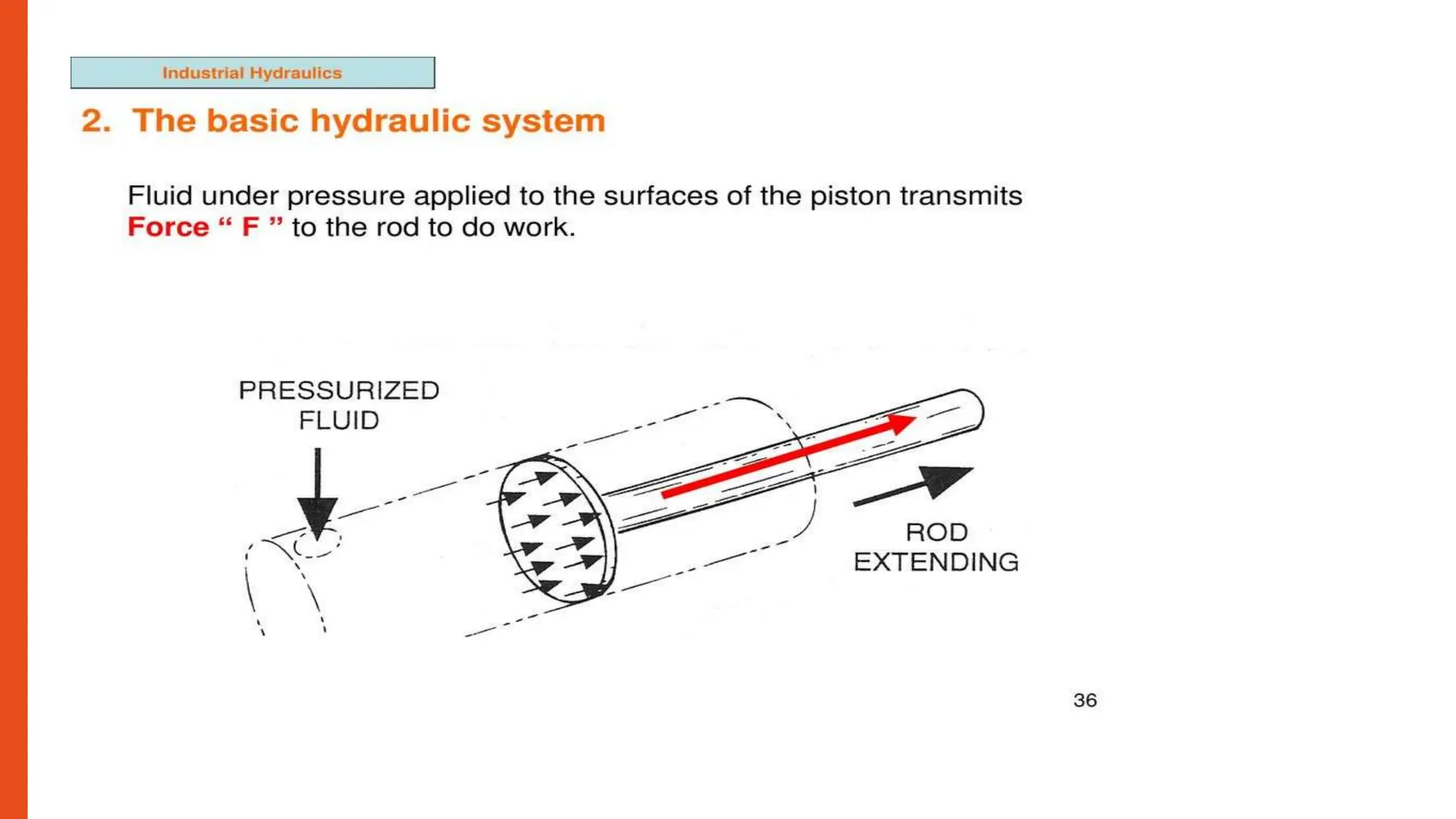 Industrial Hydraulics

2. The basic hydraulic system

Fluid under pressure applied to the surfaces of the piston transmits Force “ F ” to the rod to do work.

PRESSURIZED FLUID

ROD EXTENDING

36