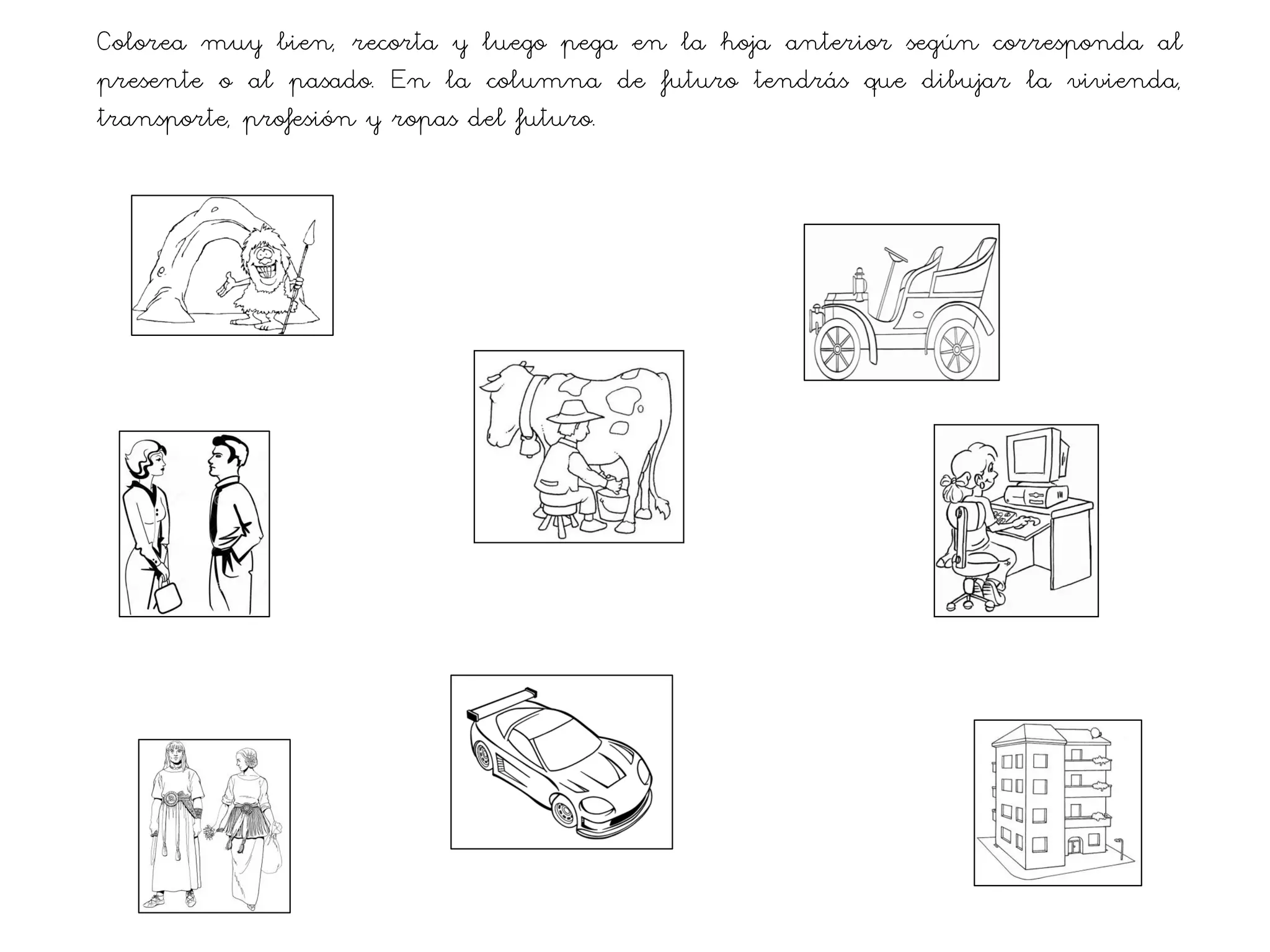 Colorea muy bien, recorta y luego pega en la hoja anterior según corresponda al presente o al pasado. En la columna de futuro tendrás que dibujar la vivienda, transporte, profesión y ropas del futuro.