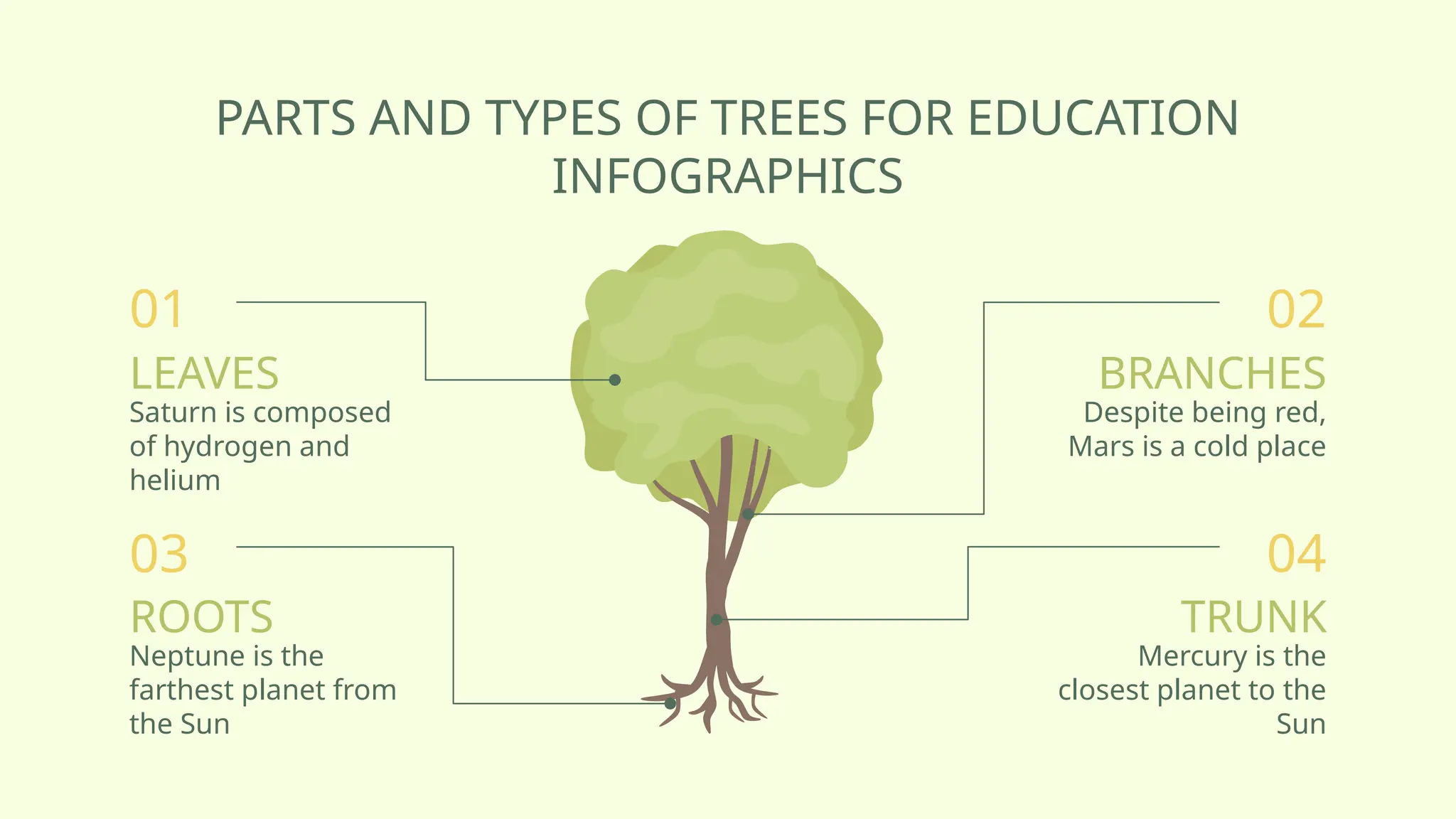 PARTS AND TYPES OF TREES FOR EDUCATION INFOGRAPHICS

01
LEAVES
Saturn is composed of hydrogen and helium

02
BRANCHES
Despite being red, Mars is a cold place

03
ROOTS
Neptune is the farthest planet from the Sun

04
TRUNK
Mercury is the closest planet to the Sun