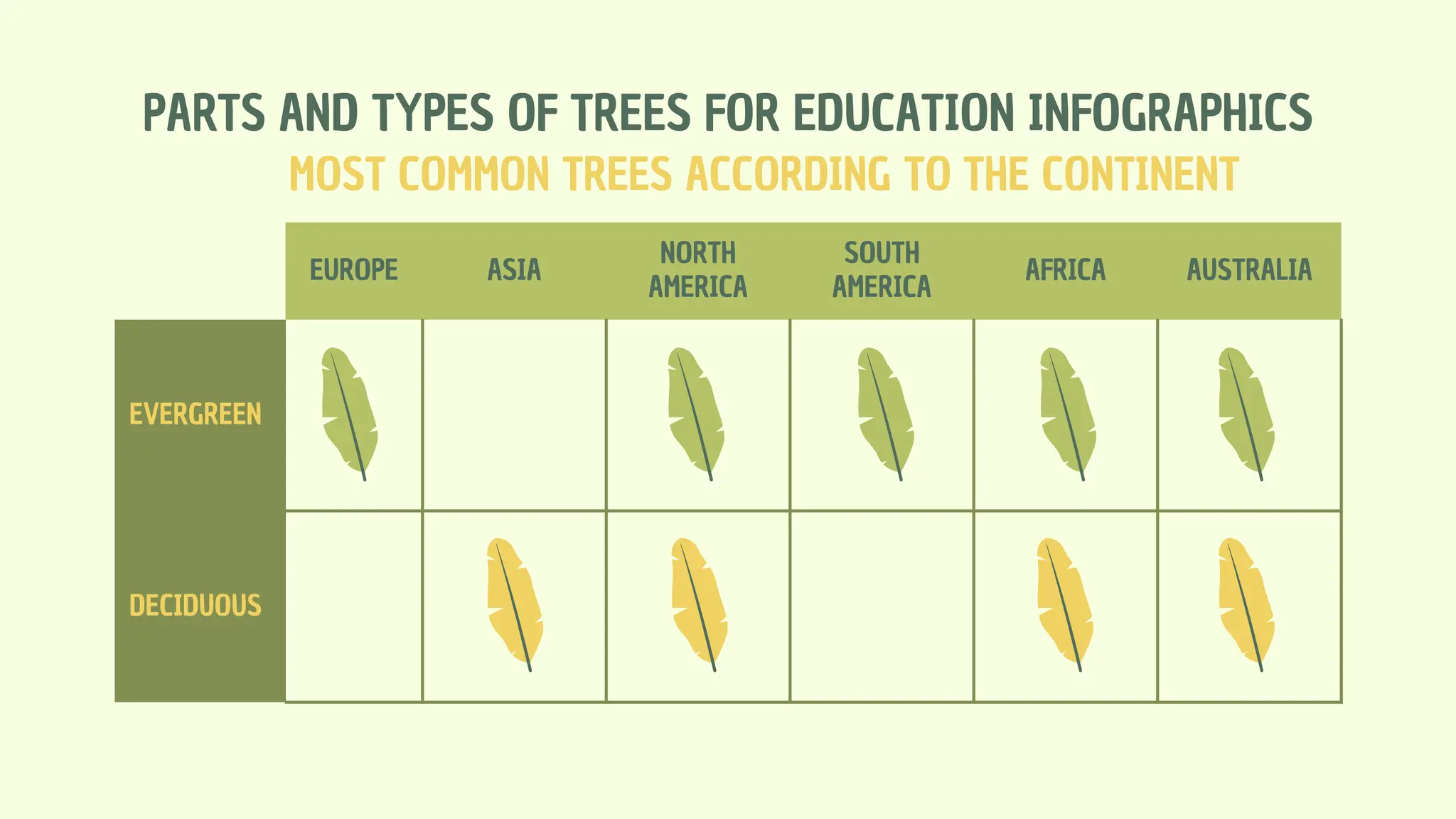 PARTS AND TYPES OF TREES FOR EDUCATION INFOGRAPHICS

MOST COMMON TREES ACCORDING TO THE CONTINENT

| | EUROPE | ASIA | NORTH AMERICA | SOUTH AMERICA | AFRICA | AUSTRALIA |
|---|---|---|---|---|---|---|
| EVERGREEN | | | | | | |
| DECIDUOUS | | | | | | |