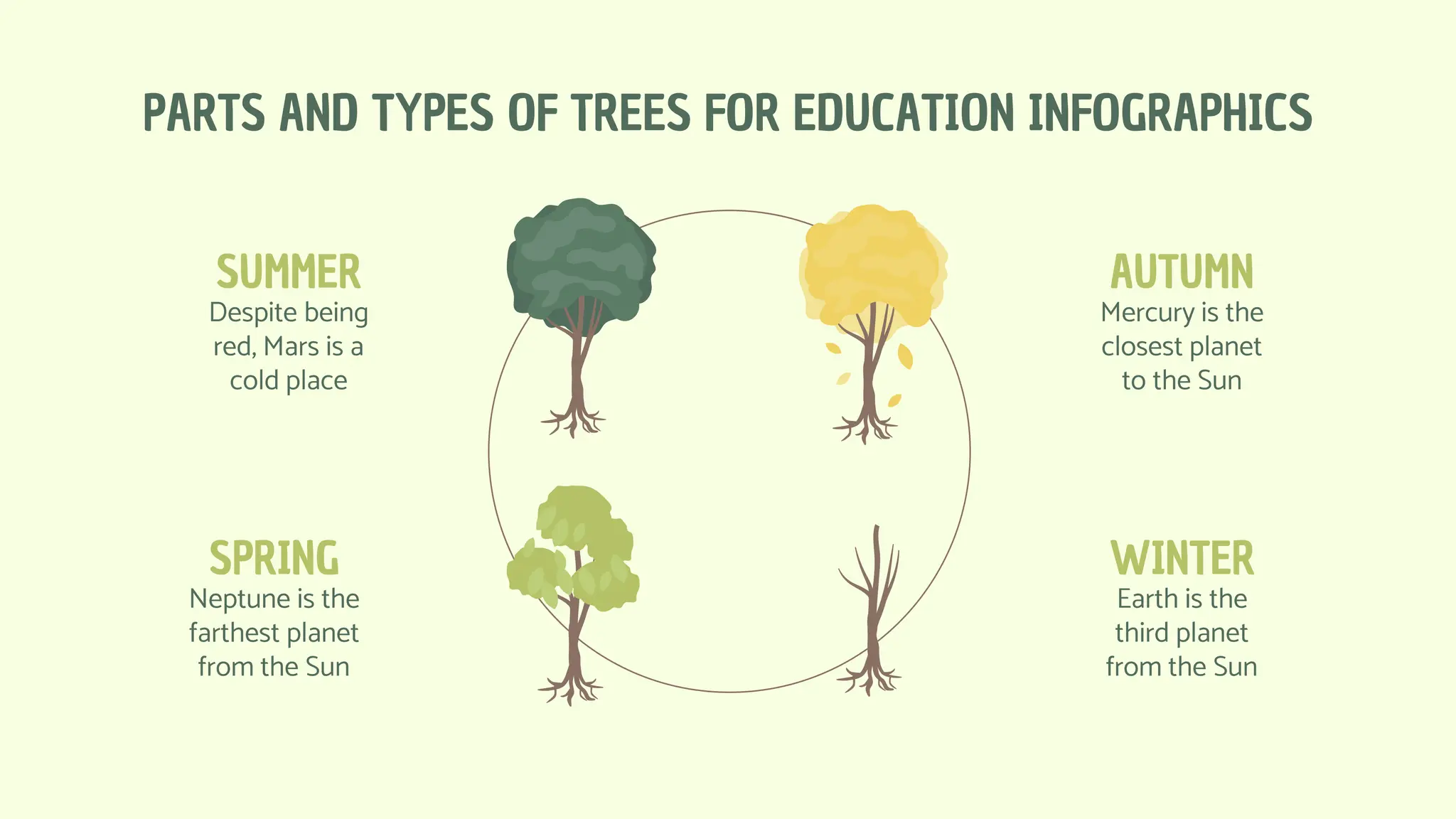 PARTS AND TYPES OF TREES FOR EDUCATION INFOGRAPHICS

SUMMER
Despite being red, Mars is a cold place

AUTUMN
Mercury is the closest planet to the Sun

SPRING
Neptune is the farthest planet from the Sun

WINTER
Earth is the third planet from the Sun