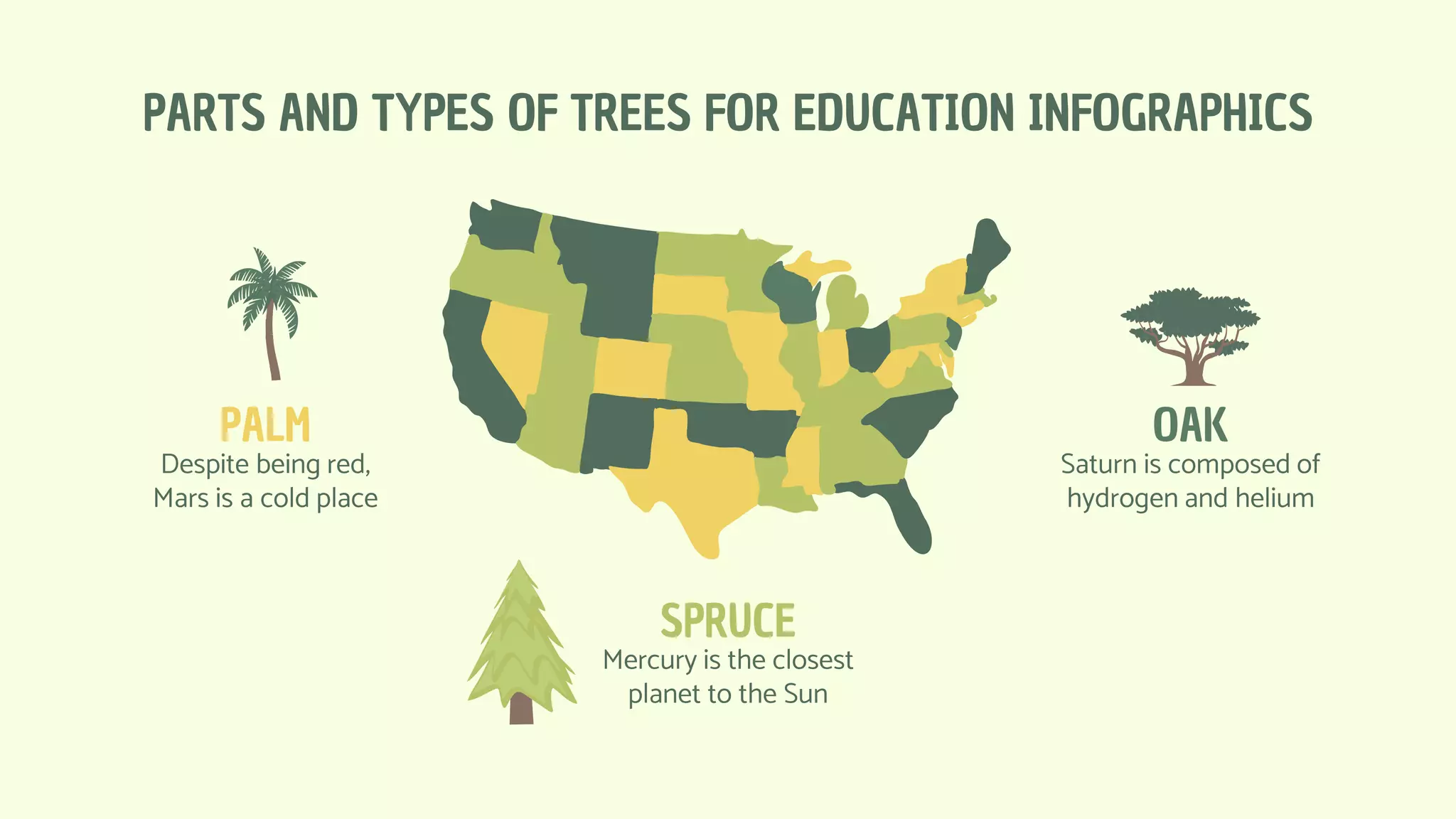 PARTS AND TYPES OF TREES FOR EDUCATION INFOGRAPHICS

PALM
Despite being red, Mars is a cold place

OAK
Saturn is composed of hydrogen and helium

SPRUCE
Mercury is the closest planet to the Sun