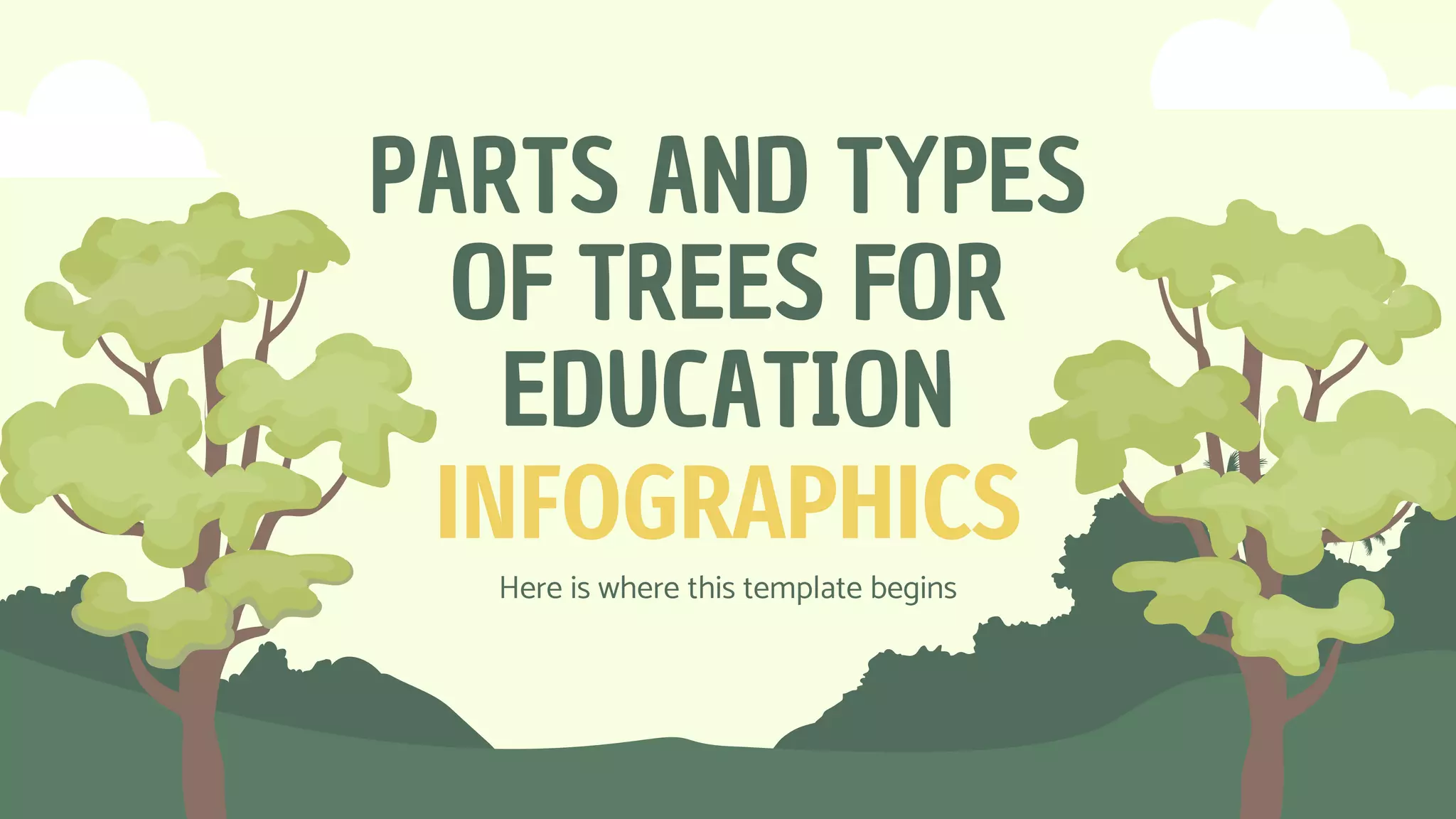 PARTS AND TYPES OF TREES FOR EDUCATION INFOGRAPHICS

Here is where this template begins