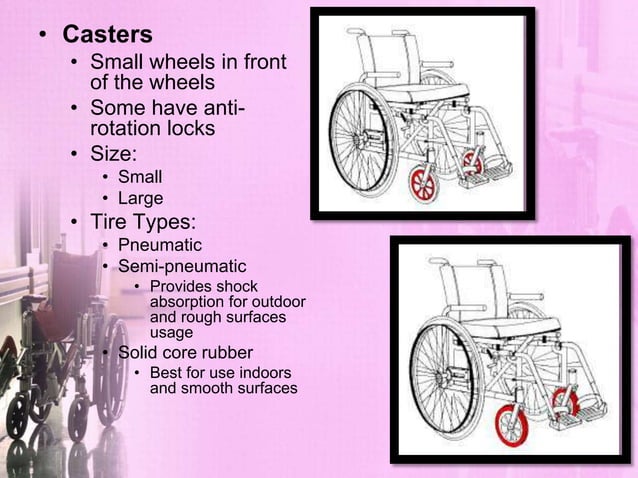 • Casters
  • Small wheels in front of the wheels
  • Some have anti-rotation locks
  • Size:
    • Small
    • Large
  • Tire Types:
    • Pneumatic
    • Semi-pneumatic
      • Provides shock absorption for outdoor and rough surfaces usage
    • Solid core rubber
      • Best for use indoors and smooth surfaces